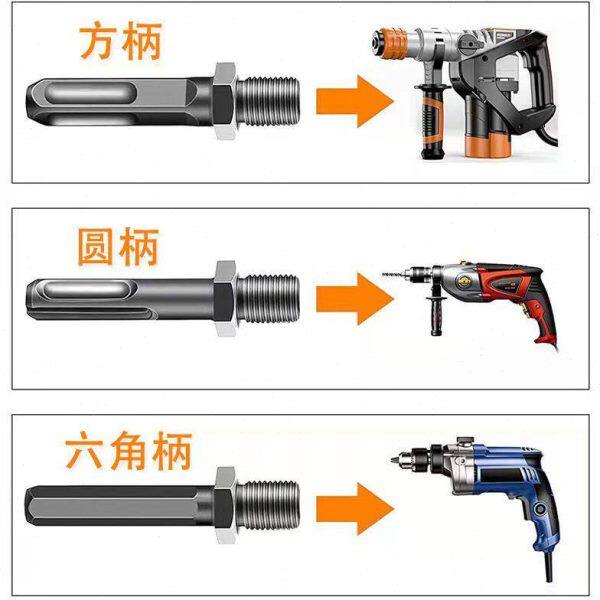 方柄

圆柄

六角柄