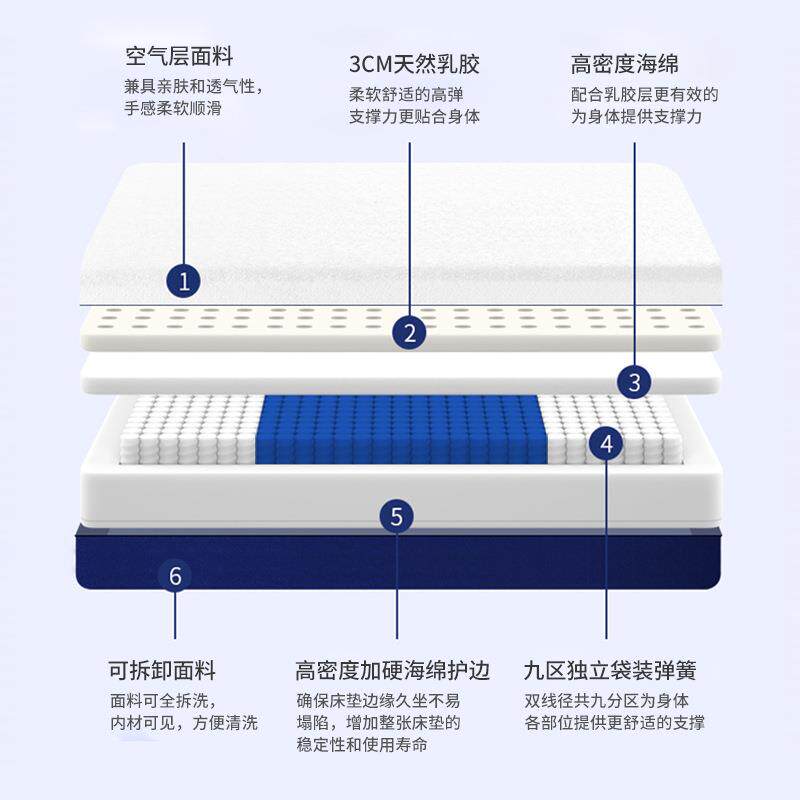 空气层面料
兼具亲肤和透气性，手感柔软顺滑

3CM天然乳胶
柔软舒适的高弹支撑力更贴合身体

高密度海绵
配合乳胶层更有效的为身体提供支撑力

1

2

3

4

5

6

可拆卸面料
面料可全拆洗，内材可见，方便清洗

高密度加硬海绵护边
确保床垫边缘久坐不易塌陷，增加整张床垫的稳定性和使用寿命

九区独立袋装弹簧
双线径共九分区为身体各部位提供更舒适的支撑