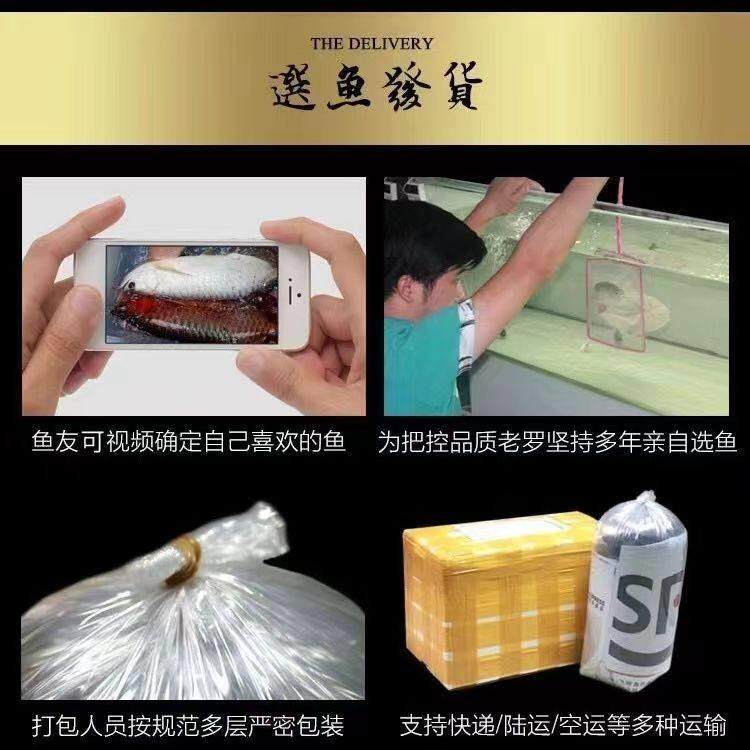 THE DELIVERY
選魚發貨

鱼友可视频确定自己喜欢的鱼

为把控品质老罗坚持多年亲自选鱼

打包人员按规范多层严密包装

SF

支持快递/陆运/空运等多种运输