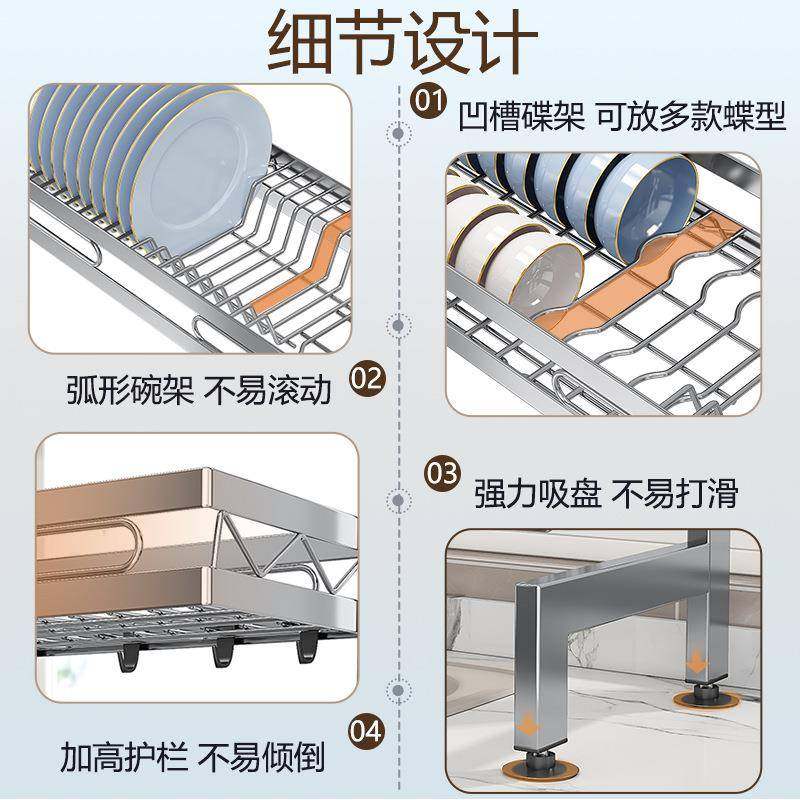 细节设计

01 凹槽碟架 可放多款蝶型

弧形碗架 不易滚动 02

03 强力吸盘 不易打滑

加高护栏 不易倾倒 04