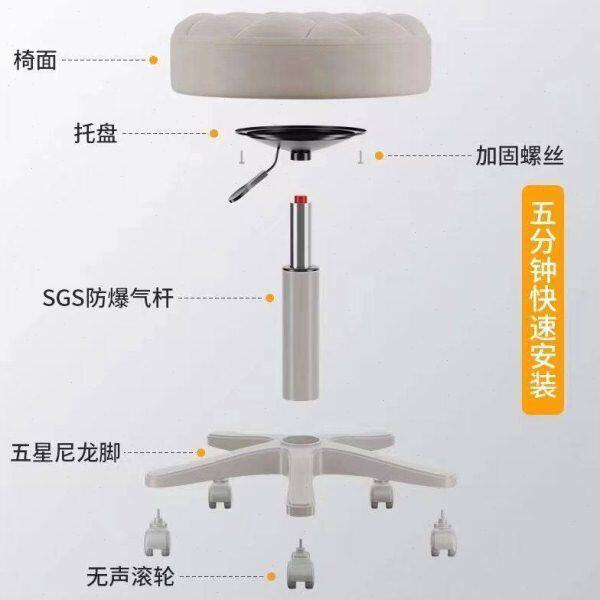 椅面

托盘

加固螺丝

五分钟快速安装

SGS防爆气杆

五星尼龙脚

无声滚轮