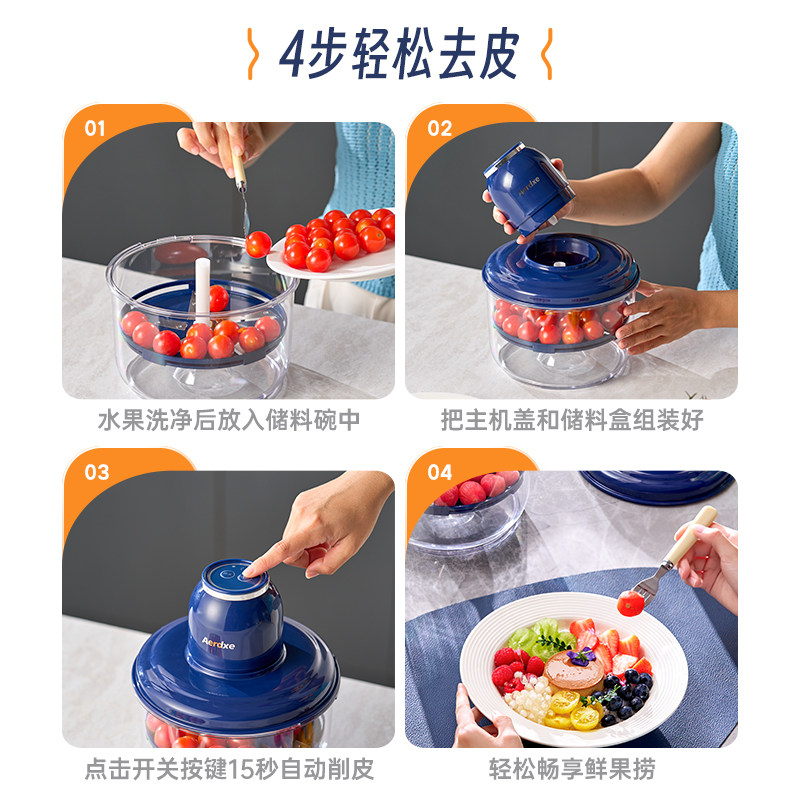 4步轻松去皮

01
水果洗净后放入储料碗中

02
Aerdxe
把主机盖和储料盒组装好

03
Aerdxe
点击开关按键15秒自动削皮

04
轻松畅享鲜果捞