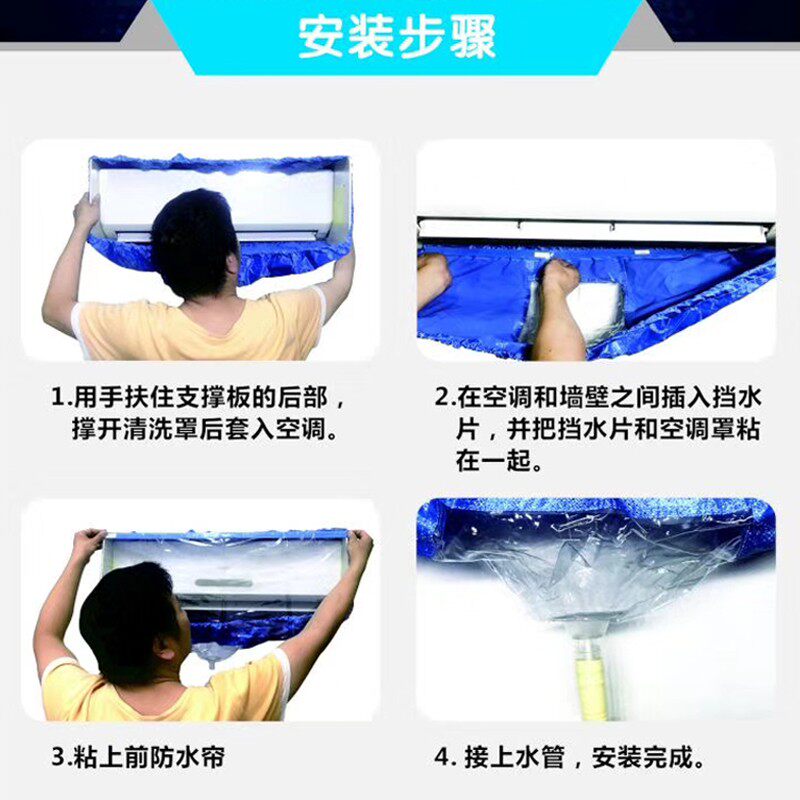 安装步骤

1.用手扶住支撑板的后部，撑开清洗罩后套入空调。

2.在空调和墙壁之间插入挡水片，并把挡水片和空调罩粘在一起。

3.粘上前防水帘

4. 接上水管，安装完成。