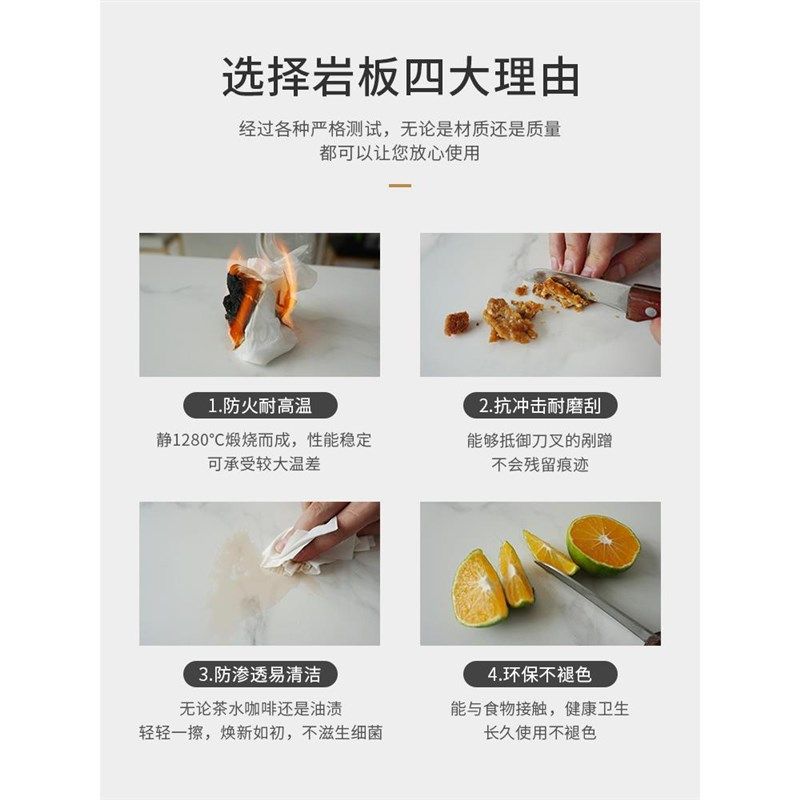 选择岩板四大理由

经过各种严格测试，无论是材质还是质量
都可以让您放心使用

1.防火耐高温

静1280°C煅烧而成，性能稳定
可承受较大温差

2.抗冲击耐磨刮

能够抵御刀叉的剐蹭
不会残留痕迹

3.防渗透易清洁

无论茶水咖啡还是油渍
轻轻一擦，焕新如初，不滋生细菌

4.环保不褪色

能与食物接触，健康卫生
长久使用不褪色