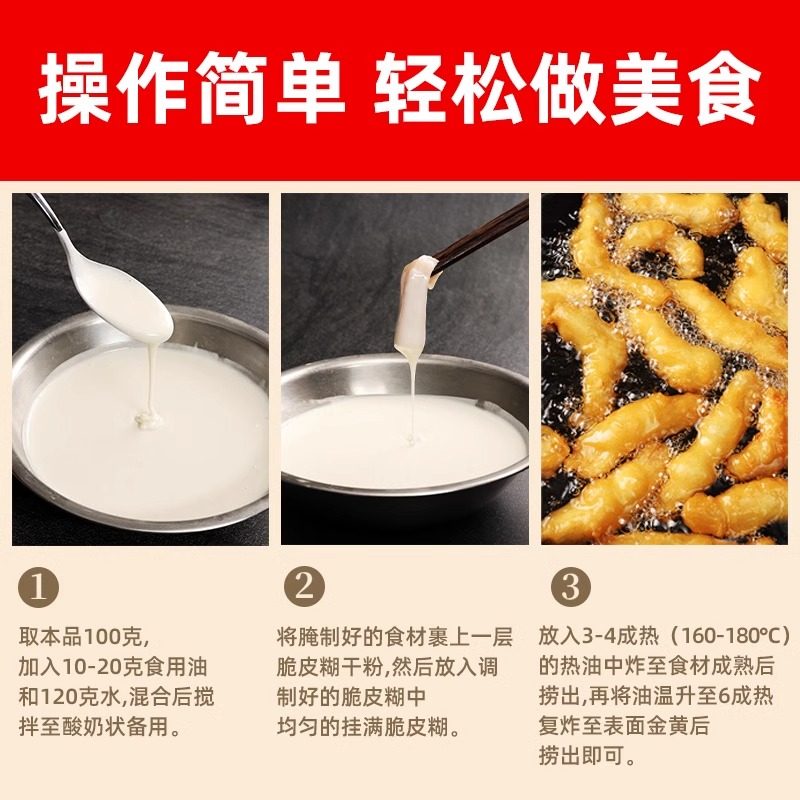 操作简单 轻松做美食

①
取本品100克，加入10-20克食用油和120克水，混合后搅拌至酸奶状备用。

②
将腌制好的食材裹上一层脆皮糊干粉，然后放入调制好的脆皮糊中均匀的挂满脆皮糊。

③
放入3-4成热（160-180°C）的热油中炸至食材成熟后捞出，再将油温升至6成热复炸至表面金黄后捞出即可。