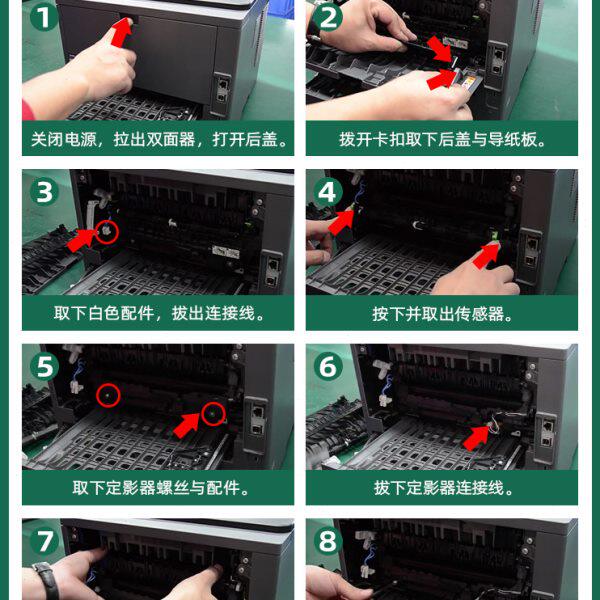 1
关闭电源，拉出双面器，打开后盖。

2
拨开卡扣取下后盖与导纸板。

3
取下白色配件，拔出连接线。

4
按下并取出传感器。

5
取下定影器螺丝与配件。

6
拔下定影器连接线。

7

8