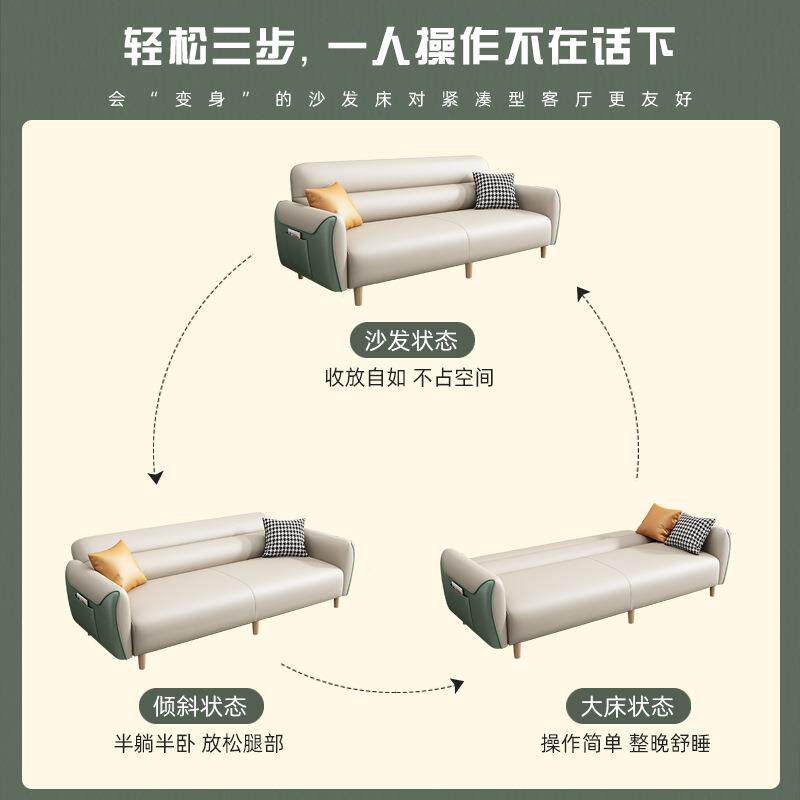 轻松三步，一人操作不在话下

会“变身”的沙发床对紧凑型客厅更友好

沙发状态

收放自如 不占空间

倾斜状态

半躺半卧 放松腿部

大床状态

操作简单 整晚舒睡