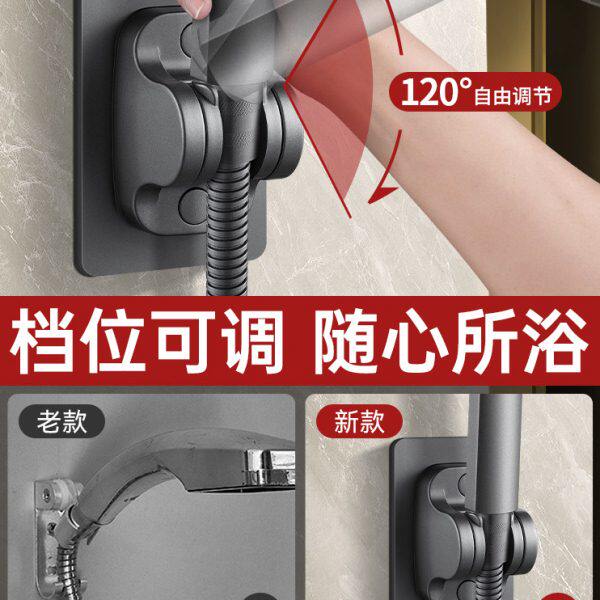 120°自由调节

档位可调 随心所浴

老款

新款