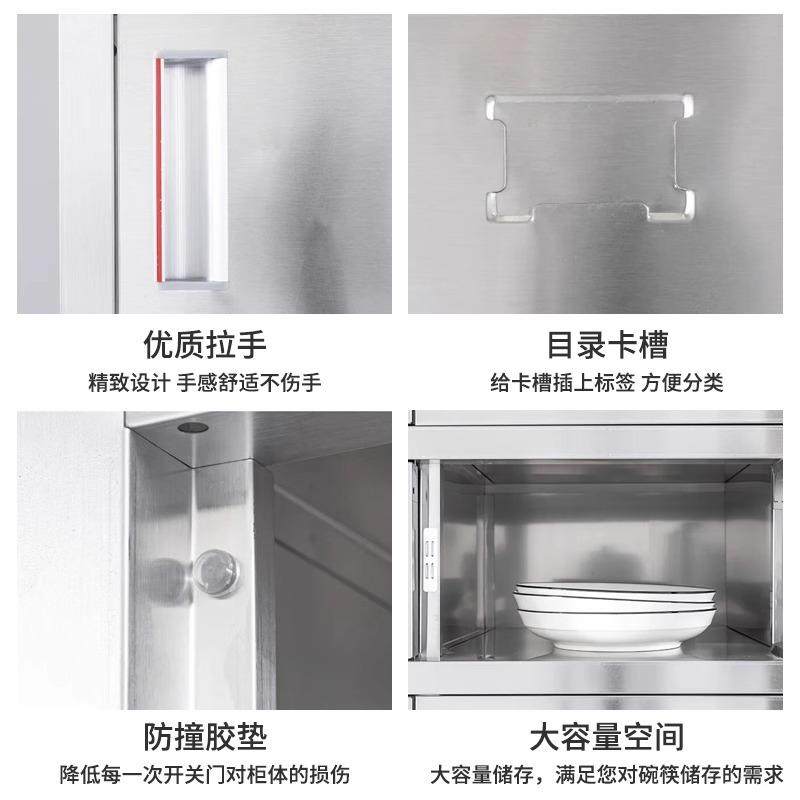 优质拉手
精致设计 手感舒适不伤手

目录卡槽
给卡槽插上标签 方便分类

防撞胶垫
降低每一次开关门对柜体的损伤

大容量空间
大容量储存，满足您对碗筷储存的需求