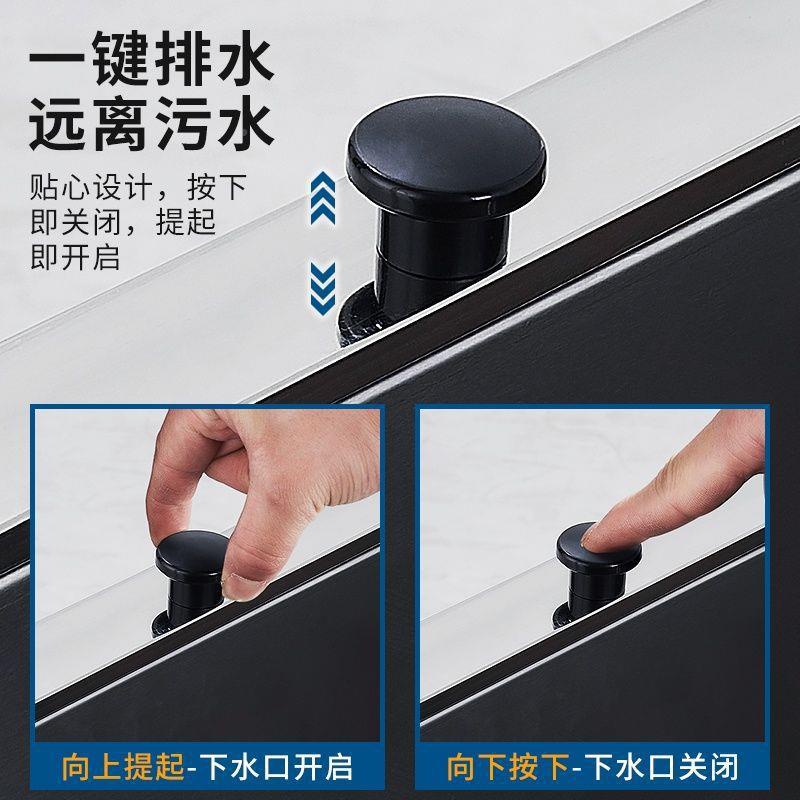 一键排水
远离污水

贴心设计，按下即关闭，提起即开启

向上提起-下水口开启

向下按下-下水口关闭