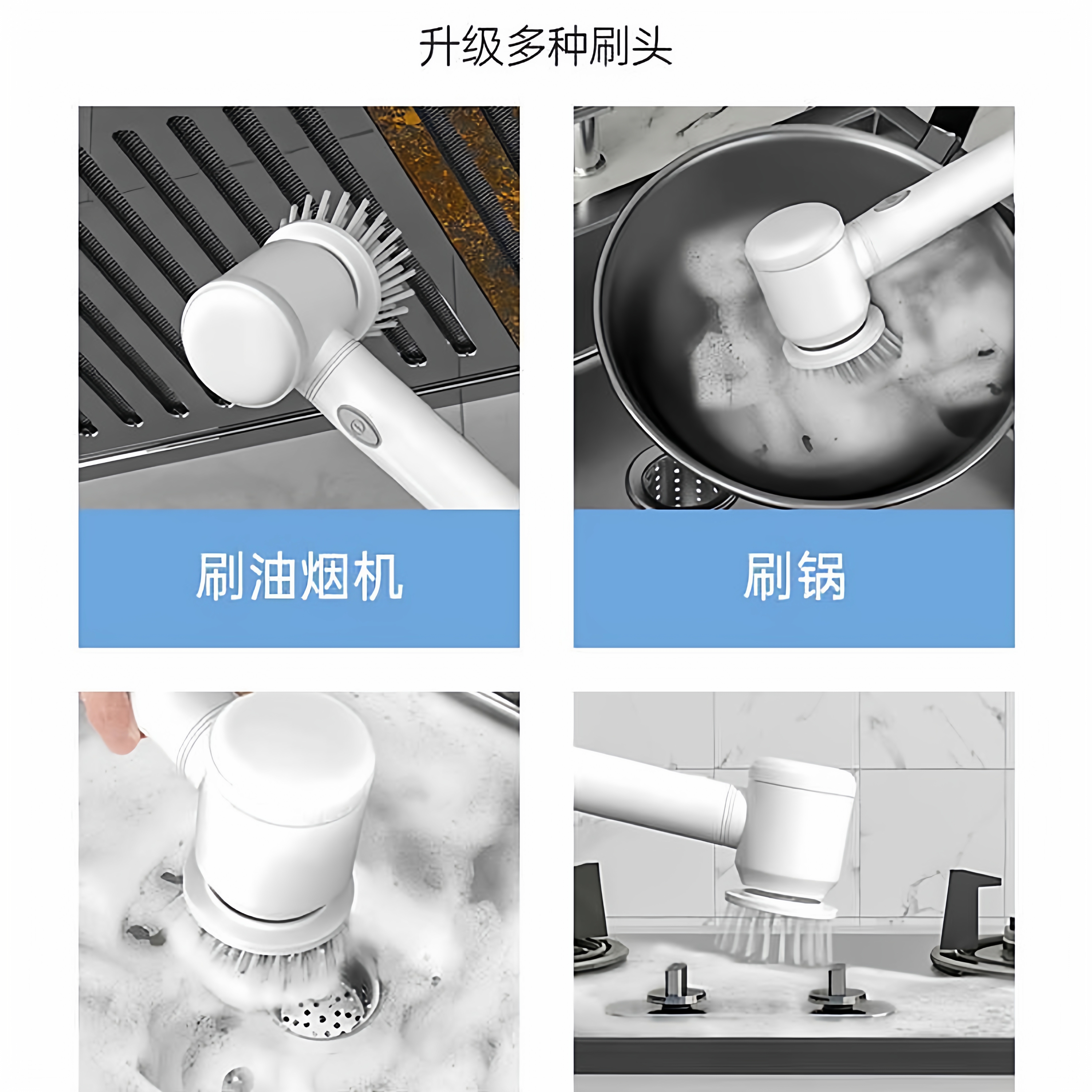 升级多种刷头

刷油烟机

刷锅