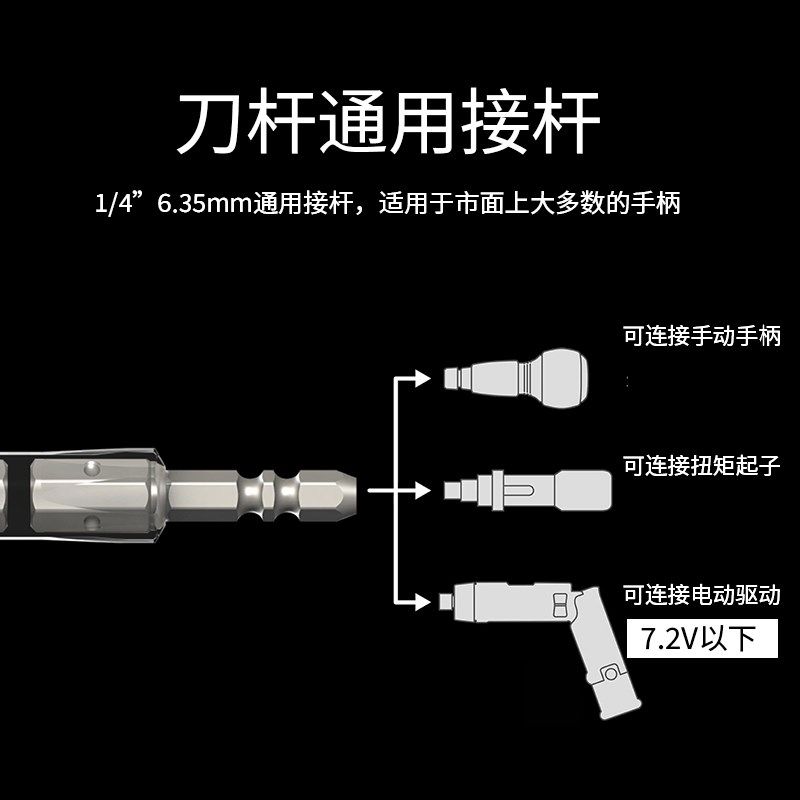 刀杆通用接杆

1/4”6.35mm通用接杆，适用于市面上大多数的手柄

可连接手动手柄

可连接扭矩起子

可连接电动驱动

7.2V以下