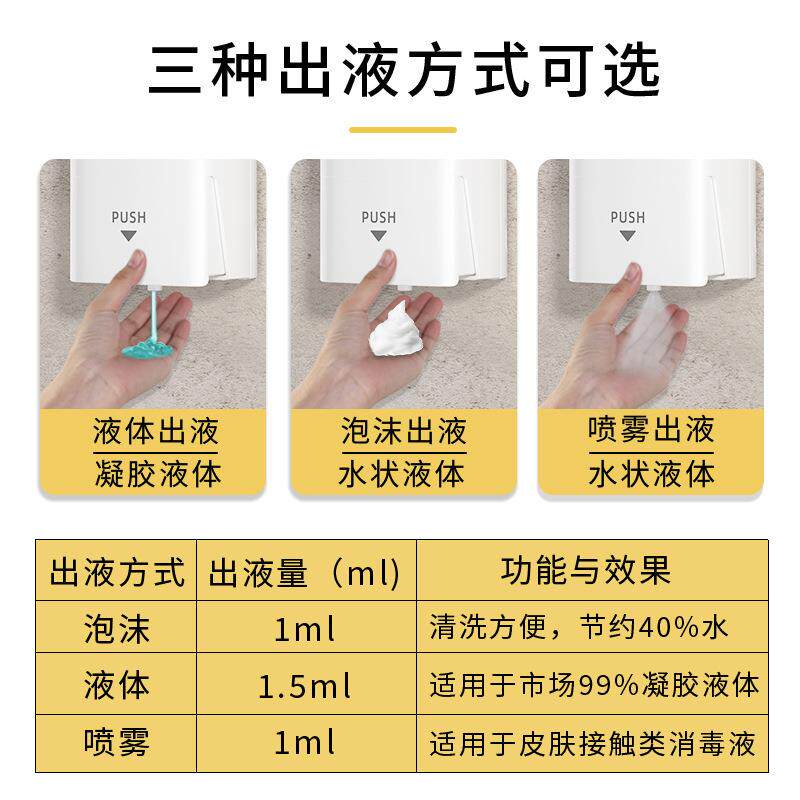 三种出液方式可选

PUSH

液体出液
凝胶液体

PUSH

泡沫出液
水状液体

PUSH

喷雾出液
水状液体

| 出液方式 | 出液量（ml） | 功能与效果 |
|---|---|---|
| 泡沫 | 1ml | 清洗方便，节约40%水 |
| 液体 | 1.5ml | 适用于市场99%凝胶液体 |
| 喷雾 | 1ml | 适用于皮肤接触类消毒液 |