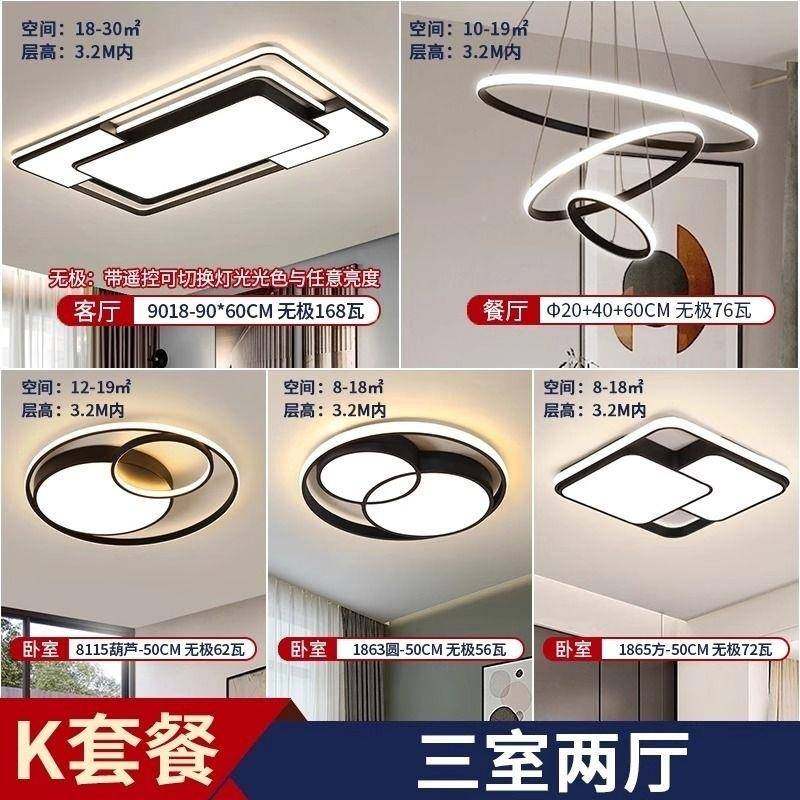 空间：18-30㎡
层高：3.2M内

无极：带遥控可切换灯光光色与任意亮度
客厅 9018-90*60CM 无极168瓦

空间：10-19㎡
层高：3.2M内

餐厅 Φ20+40+60CM 无极76瓦

空间：12-19㎡
层高：3.2M内

卧室 8115葫芦-50CM 无极62瓦

空间：8-18㎡
层高：3.2M内

卧室 1863圆-50CM 无极56瓦

空间：8-18㎡
层高：3.2M内

卧室 1865方-50CM 无极72瓦

K套餐 三室两厅