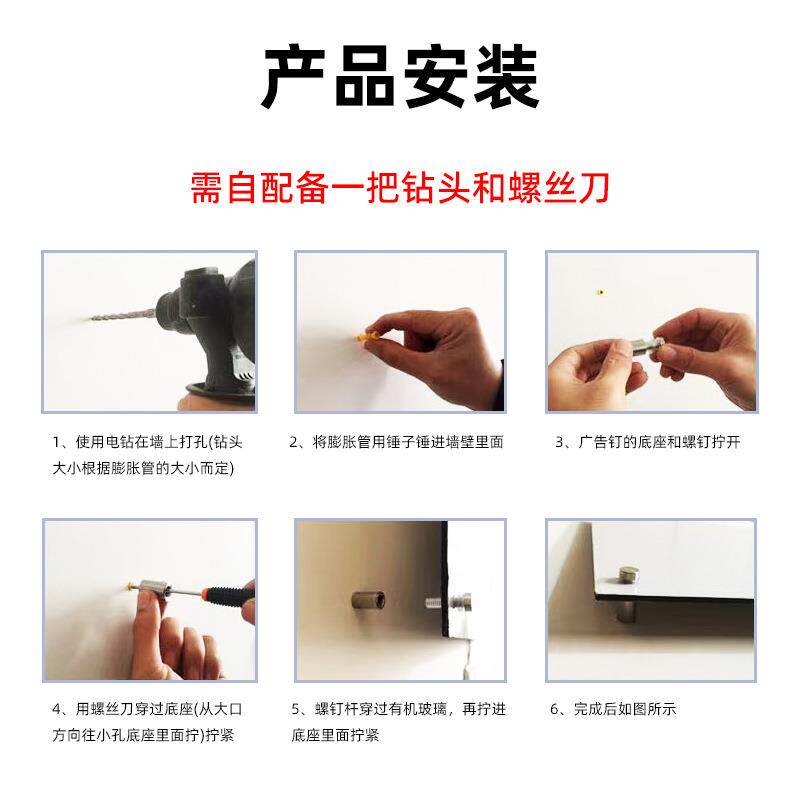 产品安装

需自配备一把钻头和螺丝刀

1、使用电钻在墙上打孔(钻头大小根据膨胀管的大小而定)

2、将膨胀管用锤子锤进墙壁里面

3、广告钉的底座和螺钉拧开

4、用螺丝刀穿过底座(从大口方向往小孔底座里面拧)拧紧

5、螺钉杆穿过有机玻璃，再拧进底座里面拧紧

6、完成后如图所示