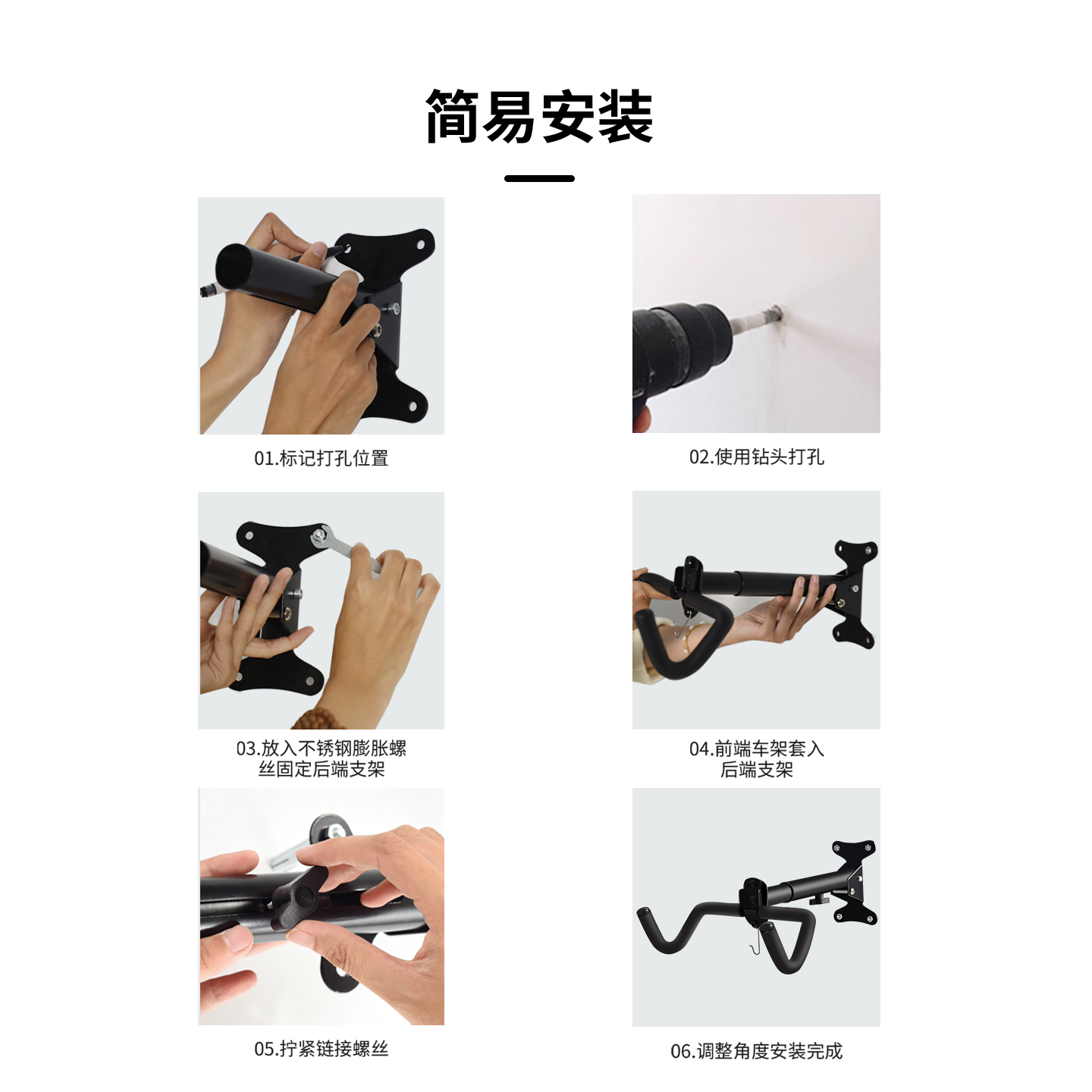 简易安装

01.标记打孔位置

02.使用钻头打孔

03.放入不锈钢膨胀螺丝固定后端支架

04.前端车架套入后端支架

05.拧紧链接螺丝

06.调整角度安装完成