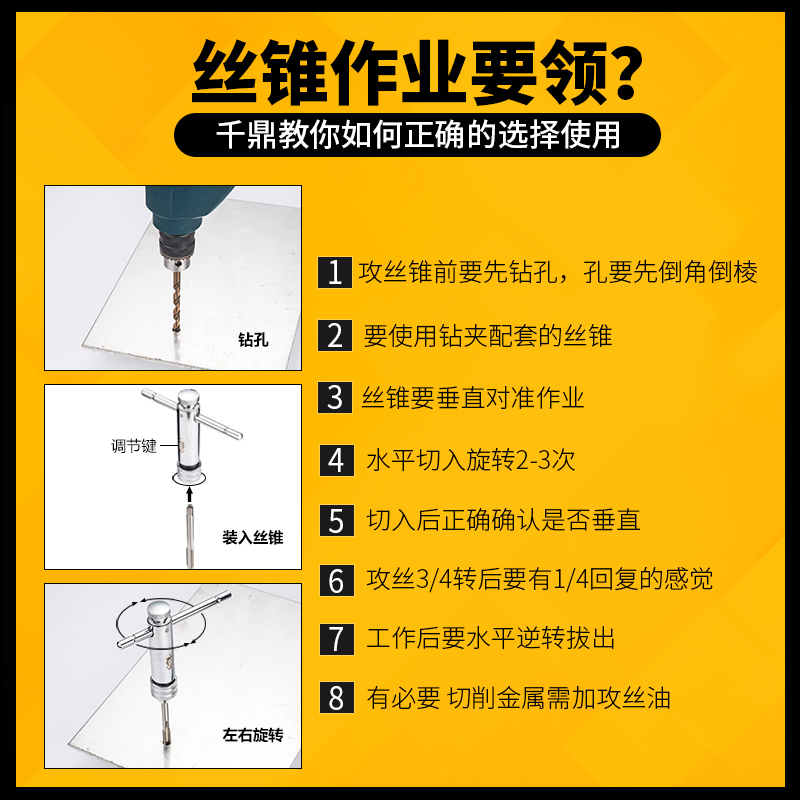 丝锥作业要领?

千鼎教你如何正确的选择使用

钻孔

调节键

装入丝锥

左右旋转

1 攻丝锥前要先钻孔，孔要先倒角倒棱

2 要使用钻夹配套的丝锥

3 丝锥要垂直对准作业

4 水平切入旋转2-3次

5 切入后正确确认是否垂直

6 攻丝3/4转后要有1/4回复的感觉

7 工作后要水平逆转拔出

8 有必要 切削金属需加攻丝油