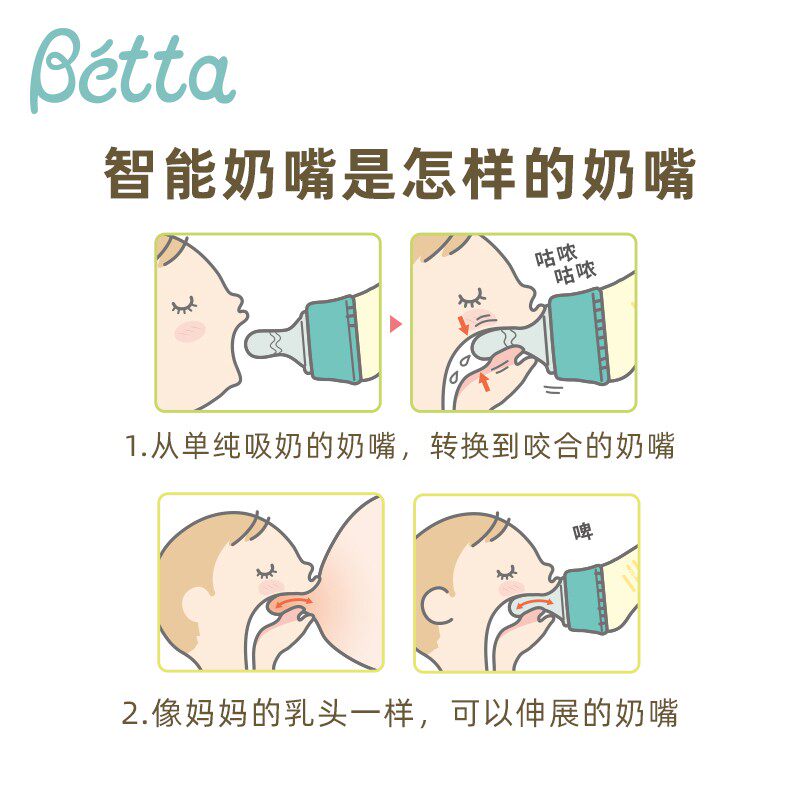 Bétta

智能奶嘴是怎样的奶嘴

咕哝
咕哝

1.从单纯吸奶的奶嘴，转换到咬合的奶嘴

啤

2.像妈妈的乳头一样，可以伸展的奶嘴