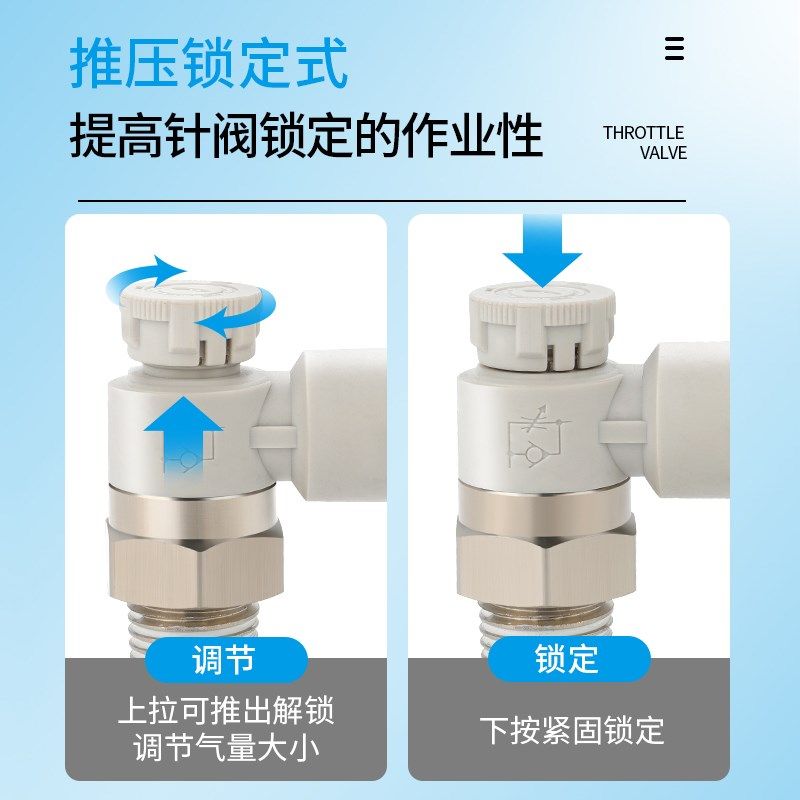 推压锁定式
提高针阀锁定的作业性

THROTTLE VALVE

调节
上拉可推出解锁
调节气量大小

锁定
下按紧固锁定