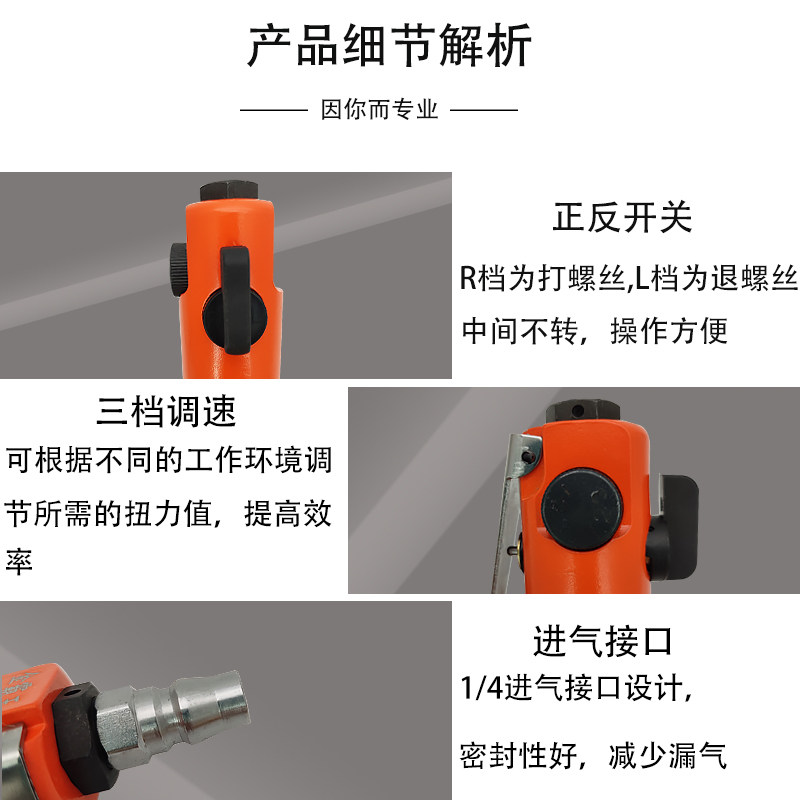 产品细节解析

因你而专业

正反开关

R档为打螺丝,L档为退螺丝

中间不转，操作方便

三档调速

可根据不同的工作环境调节所需的扭力值，提高效率

进气接口

1/4进气接口设计，

密封性好，减少漏气