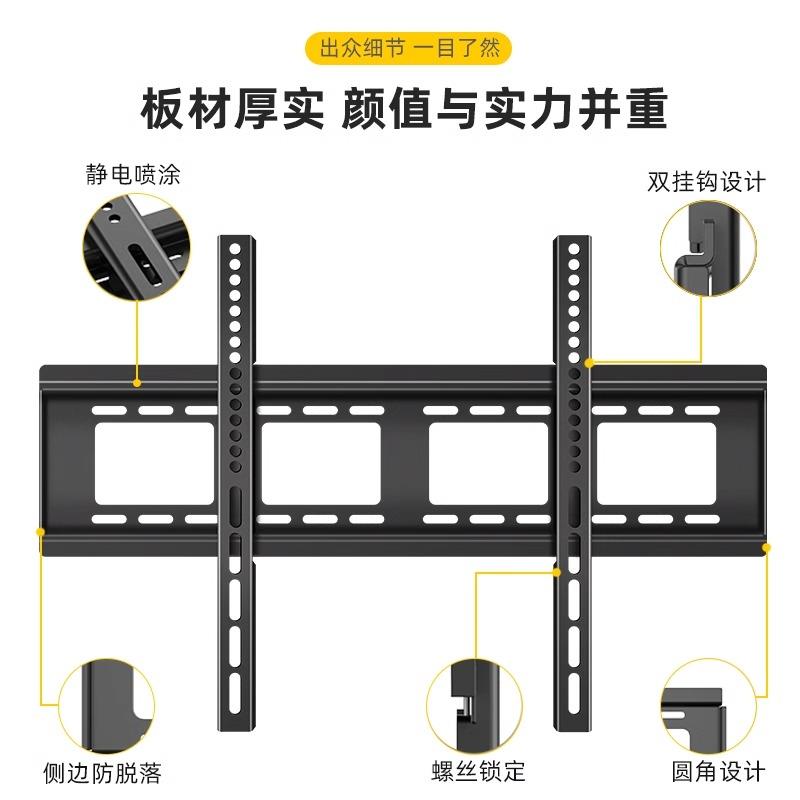 出众细节 一目了然

板材厚实 颜值与实力并重

静电喷涂

双挂钩设计

侧边防脱落

螺丝锁定

圆角设计