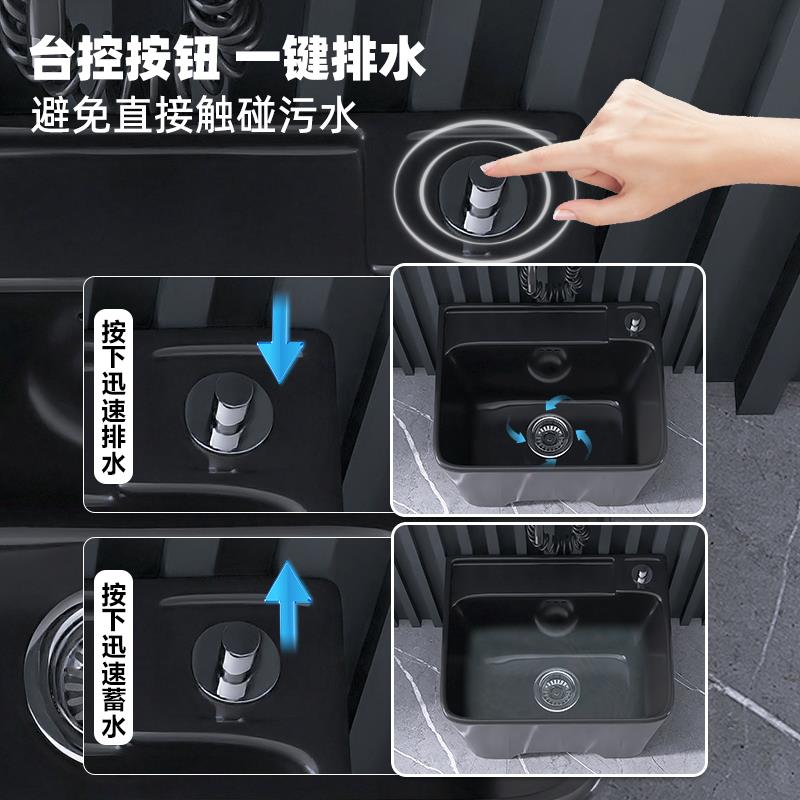 台控按钮 一键排水
避免直接触碰污水

按下迅速排水

按下迅速蓄水