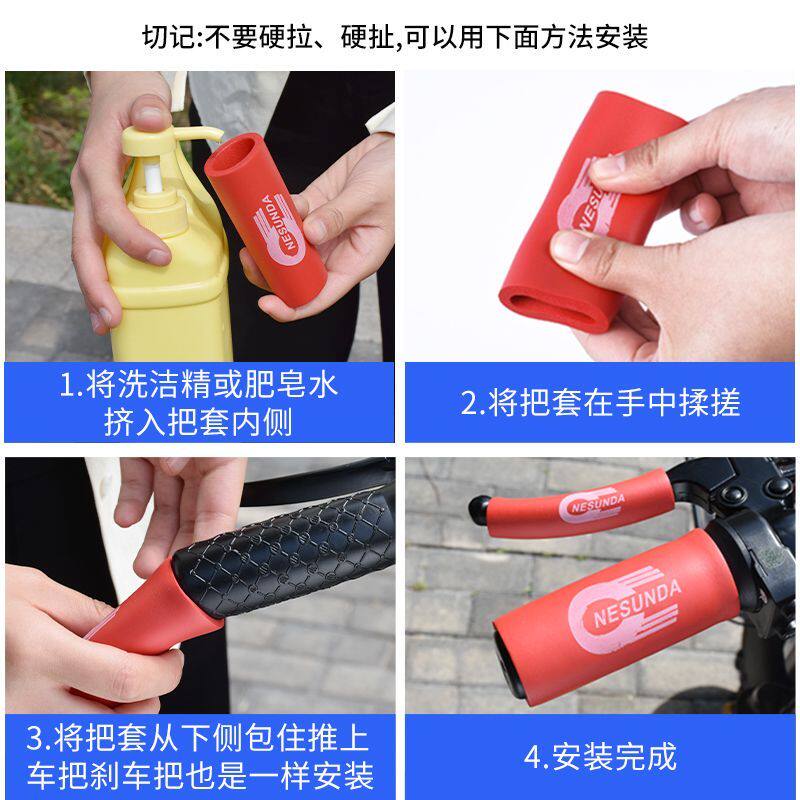 切记:不要硬拉、硬扯,可以用下面方法安装

NESUNDA

1.将洗洁精或肥皂水挤入把套内侧

NESUNDA

2.将把套在手中揉搓

3.将把套从下侧包住推上车把刹车把也是一样安装

NESUNDA

NESUNDA

4.安装完成