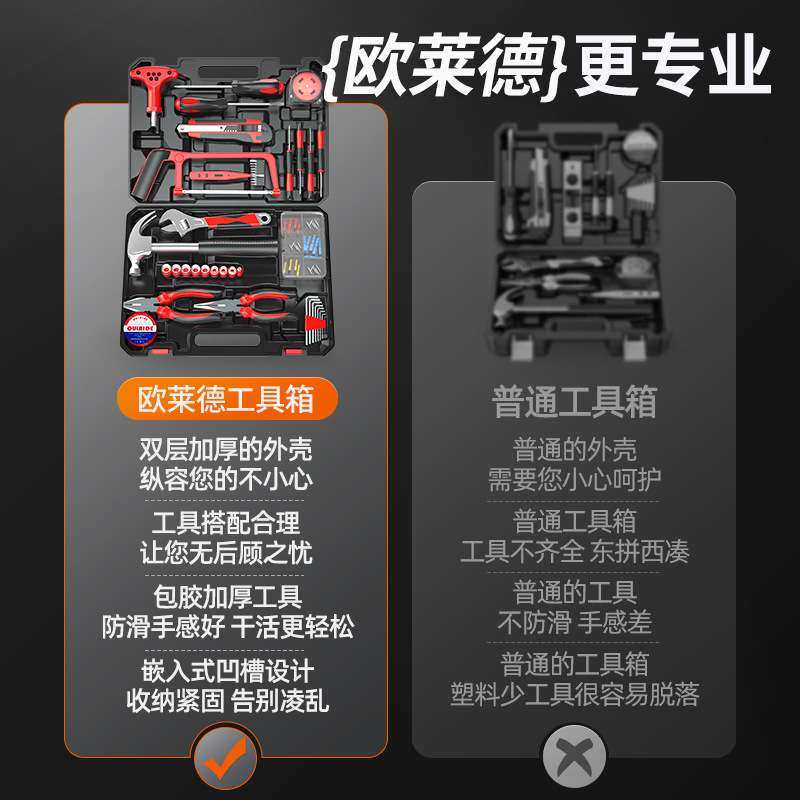 {欧莱德}更专业

OULAIDE

欧莱德工具箱

双层加厚的外壳
纵容您的不小心

工具搭配合理
让您无后顾之忧

包胶加厚工具
防滑手感好 干活更轻松

嵌入式凹槽设计
收纳紧固 告别凌乱

普通工具箱

普通的外壳
需要您小心呵护

普通工具箱
工具不齐全 东拼西凑

普通的工具
不防滑 手感差

普通的工具箱
塑料少工具很容易脱落