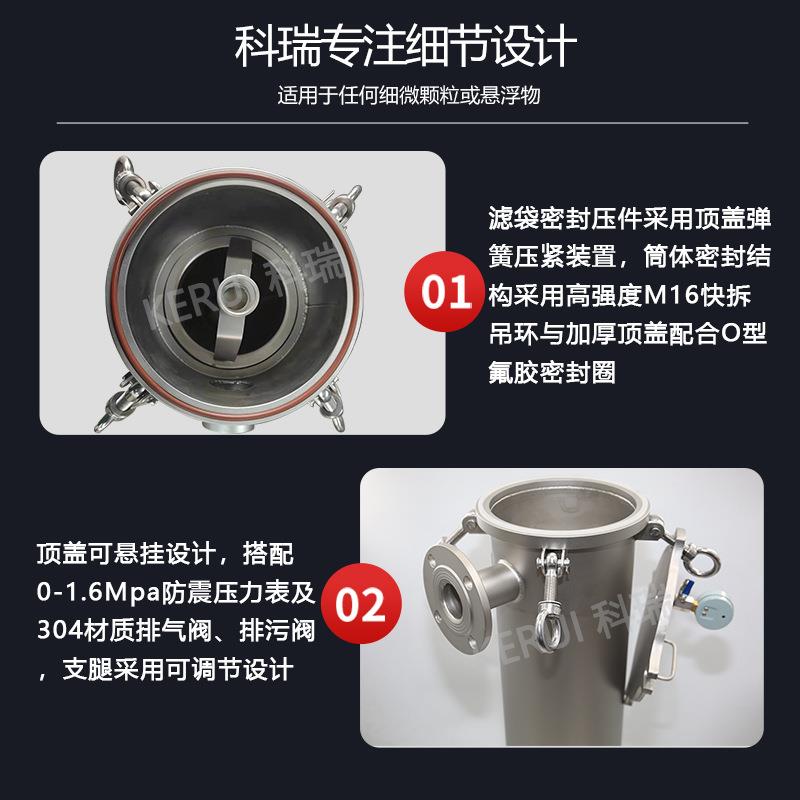 科瑞专注细节设计

适用于任何细微颗粒或悬浮物

KERUI 科瑞

01

滤袋密封压件采用顶盖弹簧压紧装置，筒体密封结构采用高强度M16快拆吊环与加厚顶盖配合O型氟胶密封圈

顶盖可悬挂设计，搭配0-1.6Mpa防震压力表及304材质排气阀、排污阀，支腿采用可调节设计

02

KERUI 科瑞