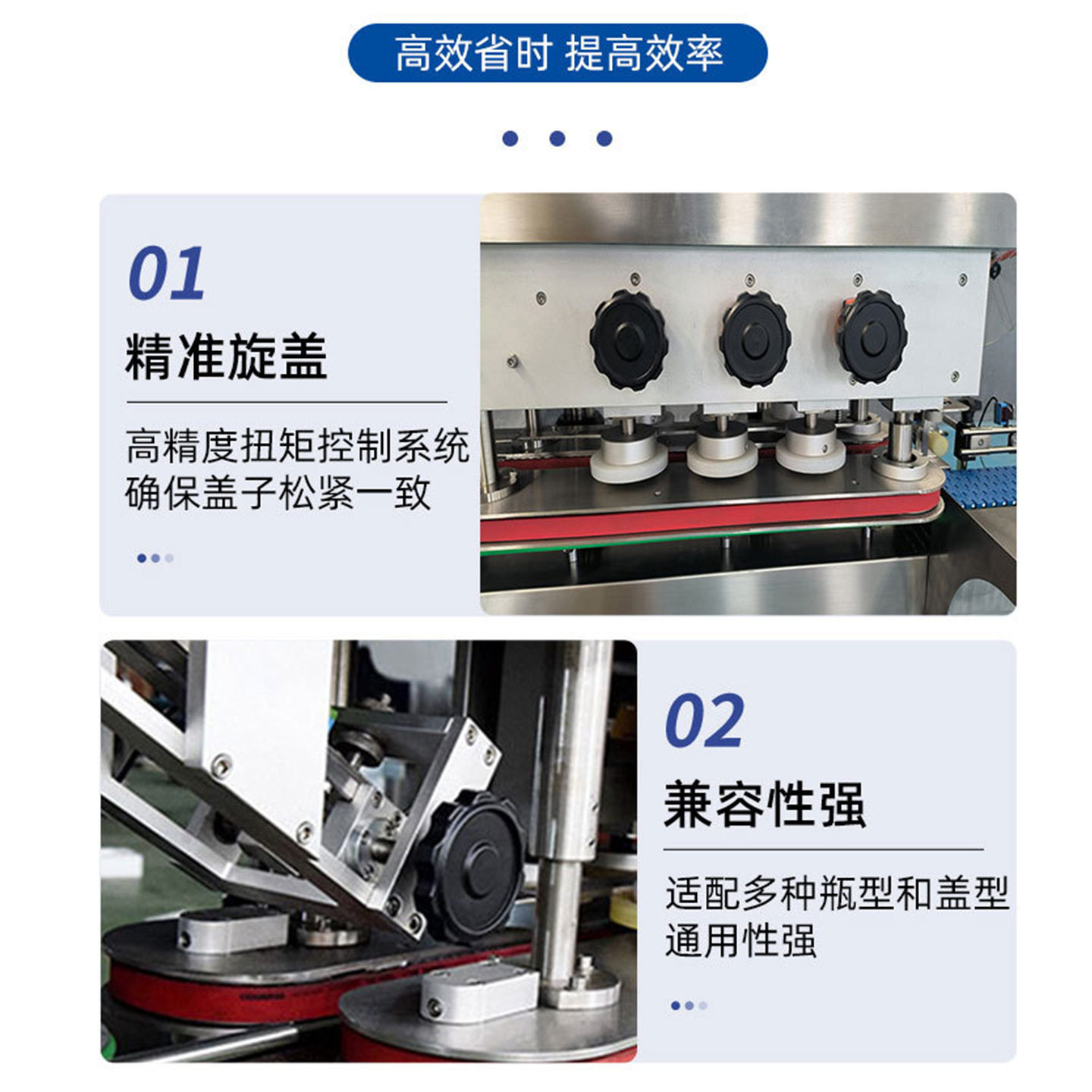 高效省时 提高效率

01

精准旋盖

高精度扭矩控制系统
确保盖子松紧一致

02

兼容性强

适配多种瓶型和盖型
通用性强