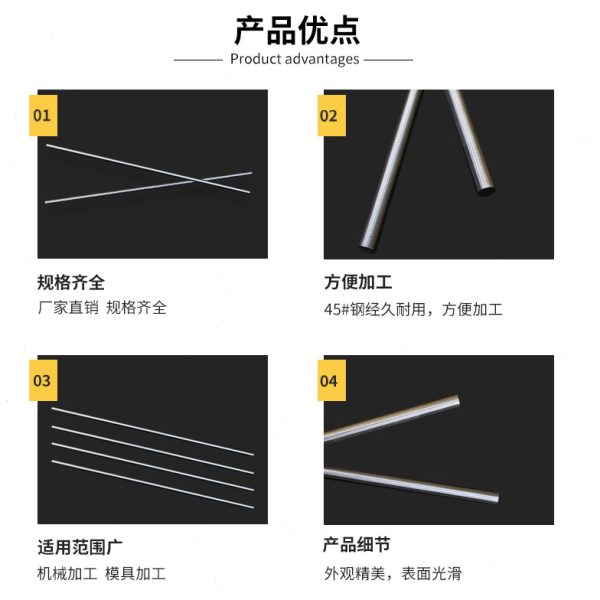 产品优点

Product advantages

01

规格齐全

厂家直销 规格齐全

02

方便加工

45#钢经久耐用，方便加工

03

适用范围广

机械加工 模具加工

04

产品细节

外观精美，表面光滑