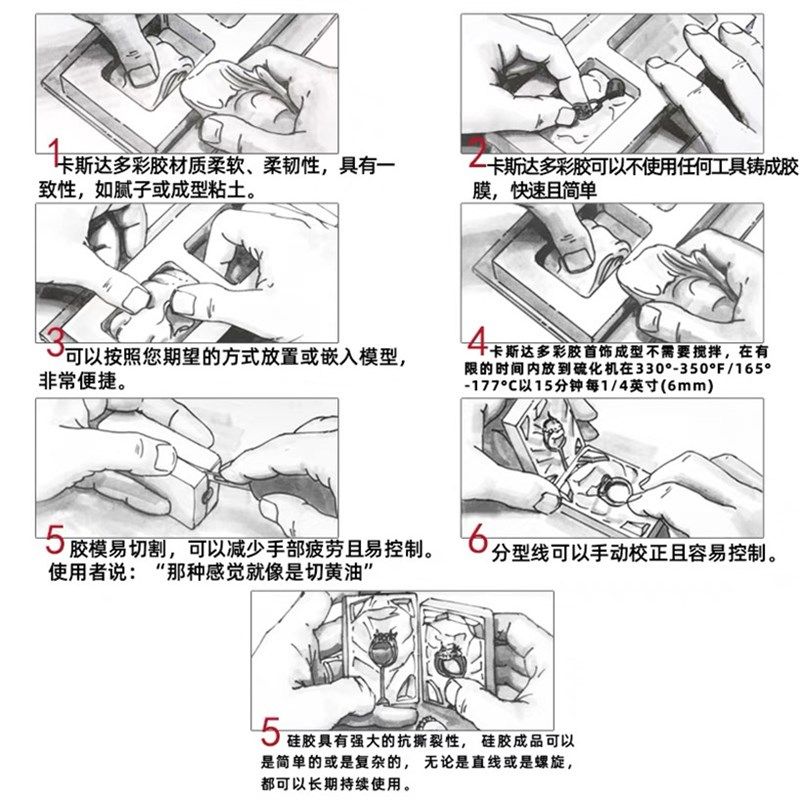 1 卡斯达多彩胶材质柔软、柔韧性，具有一致性，如腻子或成型粘土。

2 卡斯达多彩胶可以不使用任何工具铸成胶膜，快速且简单

3 可以按照您期望的方式放置或嵌入模型，非常便捷。

4 卡斯达多彩胶首饰成型不需要搅拌，在有限的时间内放到硫化机在330°-350°F/165°-177°C以15分钟每1/4英寸(6mm)

5 胶模易切割，可以减少手部疲劳且易控制。使用者说：“那种感觉就像是切黄油”

6 分型线可以手动校正且容易控制。

5 硅胶具有强大的抗撕裂性，硅胶成品可以是简单的或是复杂的，无论是直线或是螺旋，都可以长期持续使用。