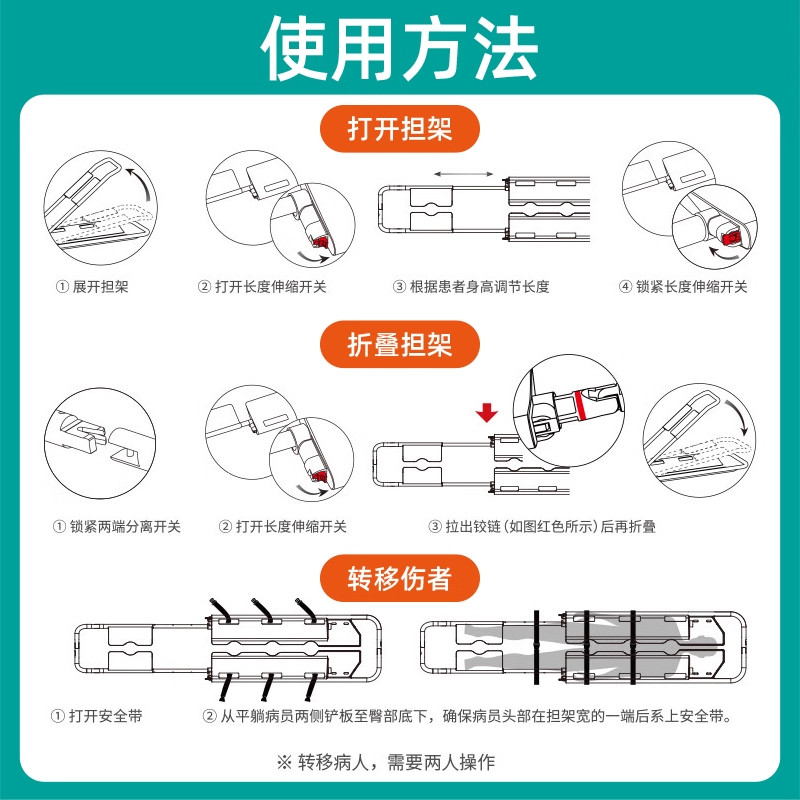 使用方法

打开担架

① 展开担架

② 打开长度伸缩开关

③ 根据患者身高调节长度

④ 锁紧长度伸缩开关

折叠担架

① 锁紧两端分离开关

② 打开长度伸缩开关

③ 拉出铰链（如图红色所示）后再折叠

转移伤者

① 打开安全带

② 从平躺病员两侧铲板至臀部底下，确保病员头部在担架宽的一端后系上安全带。

※ 转移病人，需要两人操作