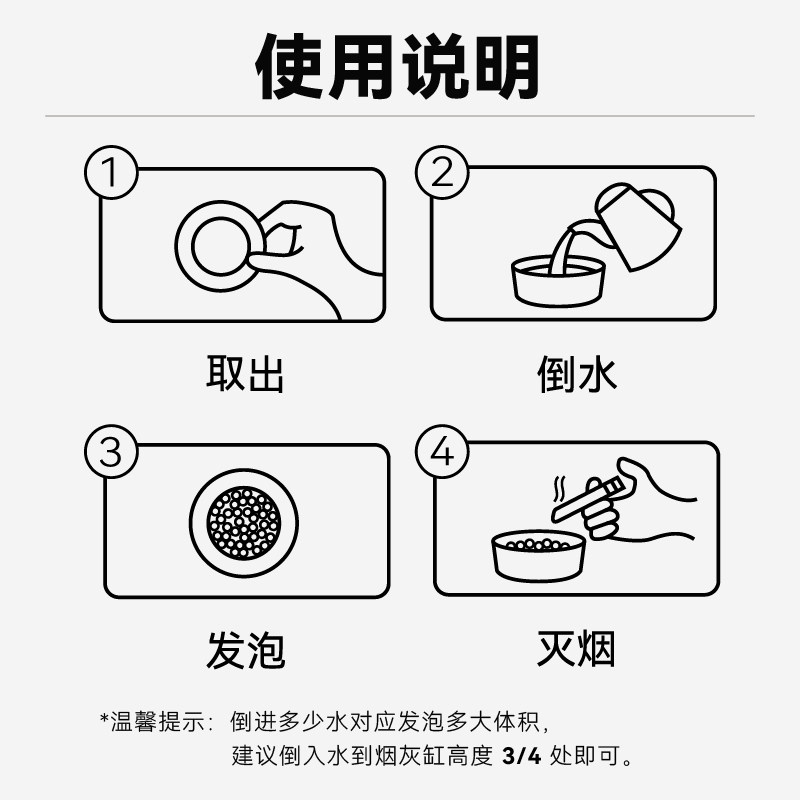 使用说明

①

取出

②

倒水

③

发泡

④

灭烟

*温馨提示：倒进多少水对应发泡多大体积，建议倒入水到烟灰缸高度 3/4 处即可。