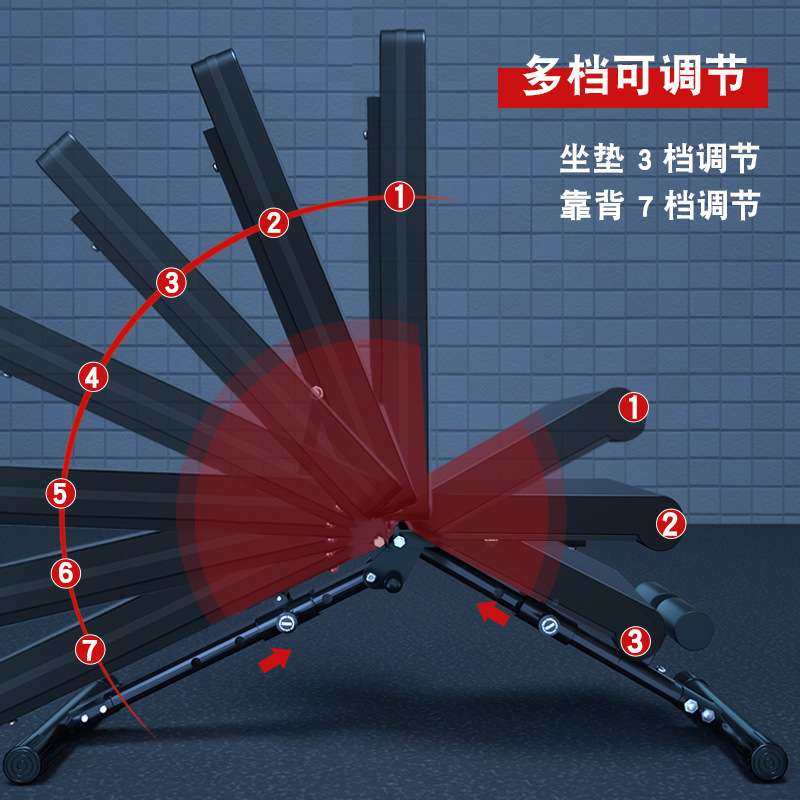 多档可调节

坐垫 3 档调节
靠背 7 档调节

1
2
3
4
5
6
7

1
2
3