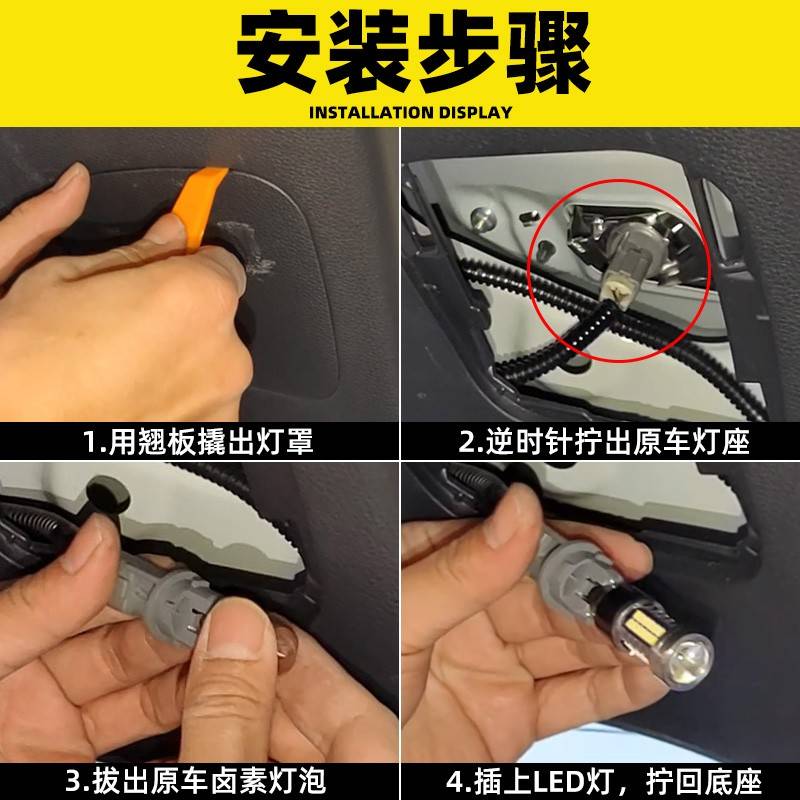 安装步骤
INSTALLATION DISPLAY

1.用翘板撬出灯罩

2.逆时针拧出原车灯座

3.拔出原车卤素灯泡

4.插上LED灯，拧回底座