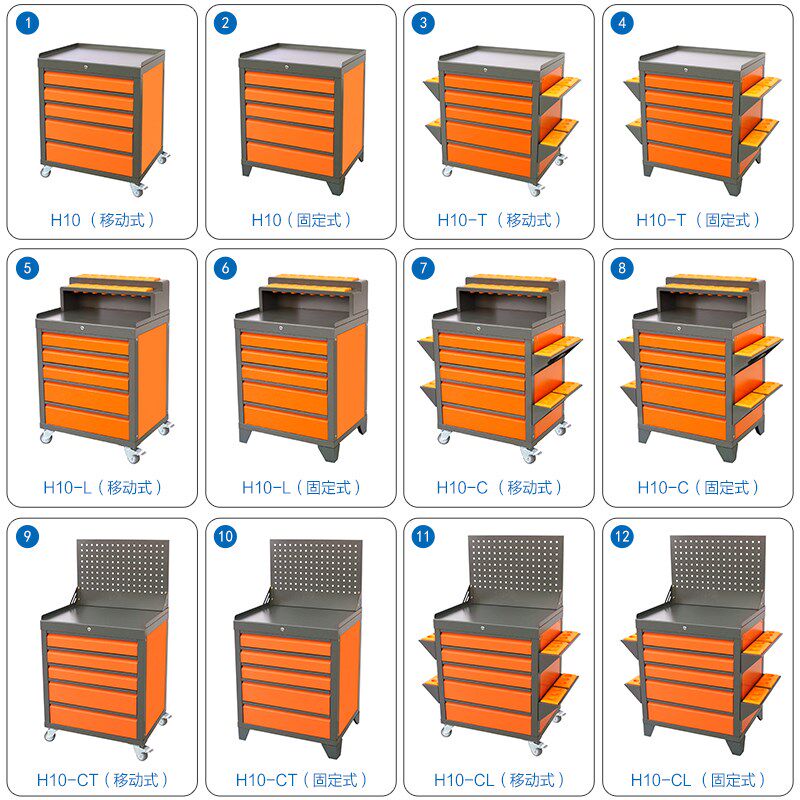 1
H10（移动式）

2
H10（固定式）

3
H10-T（移动式）

4
H10-T（固定式）

5
H10-L（移动式）

6
H10-L（固定式）

7
H10-C（移动式）

8
H10-C（固定式）

9
H10-CT（移动式）

10
H10-CT（固定式）

11
H10-CL（移动式）

12
H10-CL（固定式）