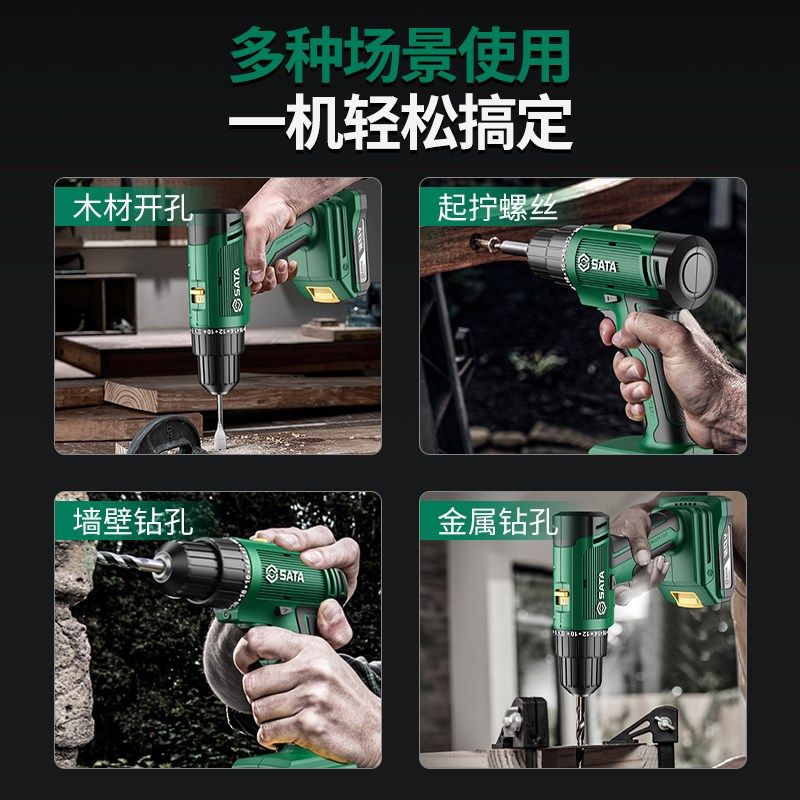 多种场景使用
一机轻松搞定

木材开孔

SATA

起拧螺丝

SATA

墙壁钻孔

SATA

金属钻孔

SATA