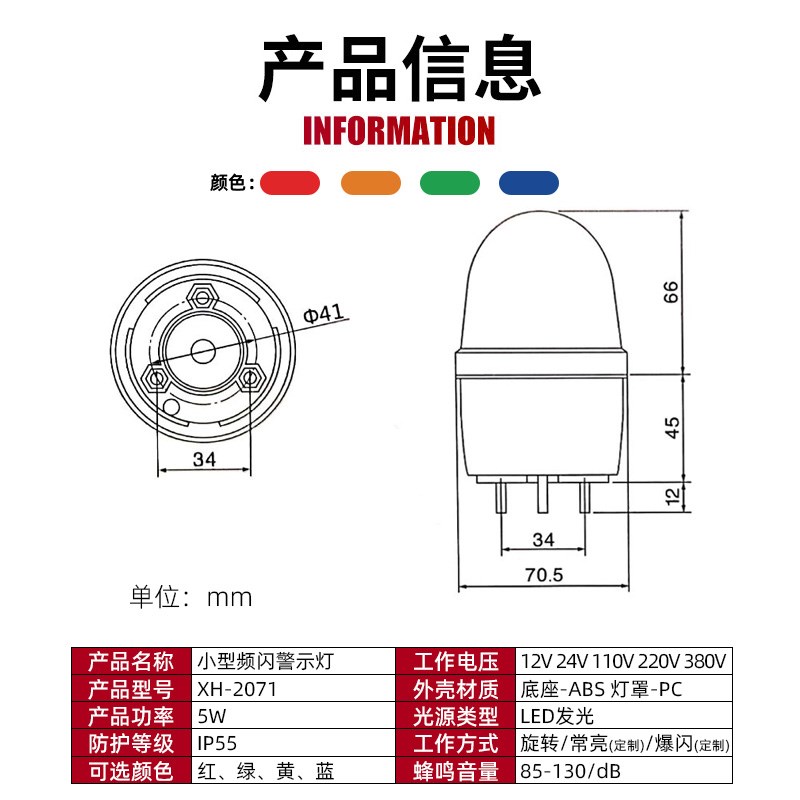 产品信息
INFORMATION

颜色：

Φ41

34

66

45

12

34

70.5

单位：mm

| 产品名称 | 小型频闪警示灯 | 工作电压 | 12V 24V 110V 220V 380V |
|---|---|---|---|
| 产品型号 | XH-2071 | 外壳材质 | 底座-ABS 灯罩-PC |
| 产品功率 | 5W | 光源类型 | LED发光 |
| 防护等级 | IP55 | 工作方式 | 旋转/常亮(定制)/爆闪(定制) |
| 可选颜色 | 红、绿、黄、蓝 | 蜂鸣音量 | 85-130/dB |