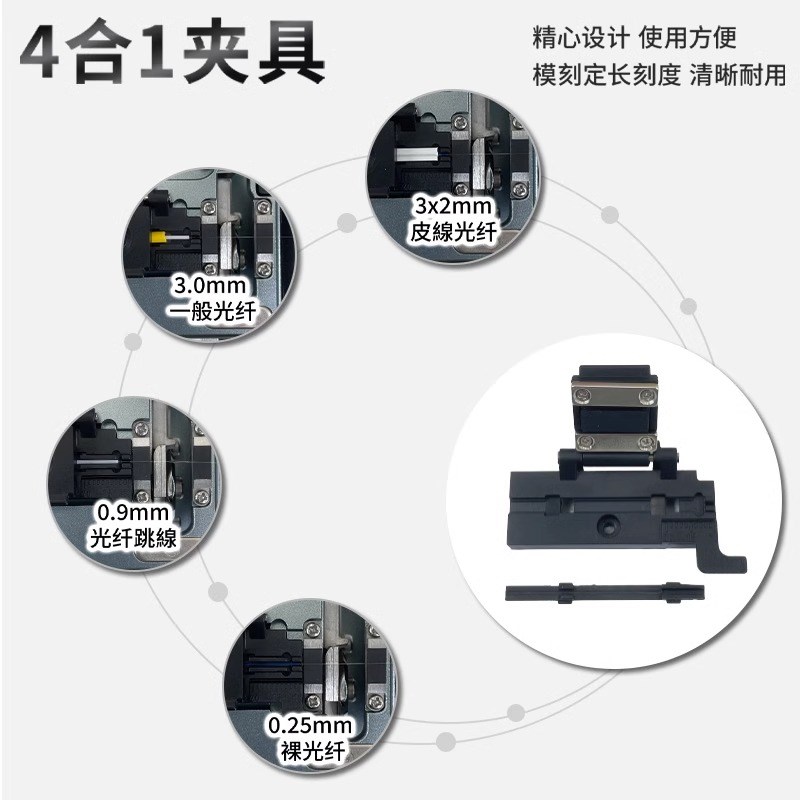 4合1夹具

精心设计 使用方便
模刻定长刻度 清晰耐用

3x2mm
皮線光纤

3.0mm
一般光纤

0.9mm
光纤跳線

0.25mm
裸光纤