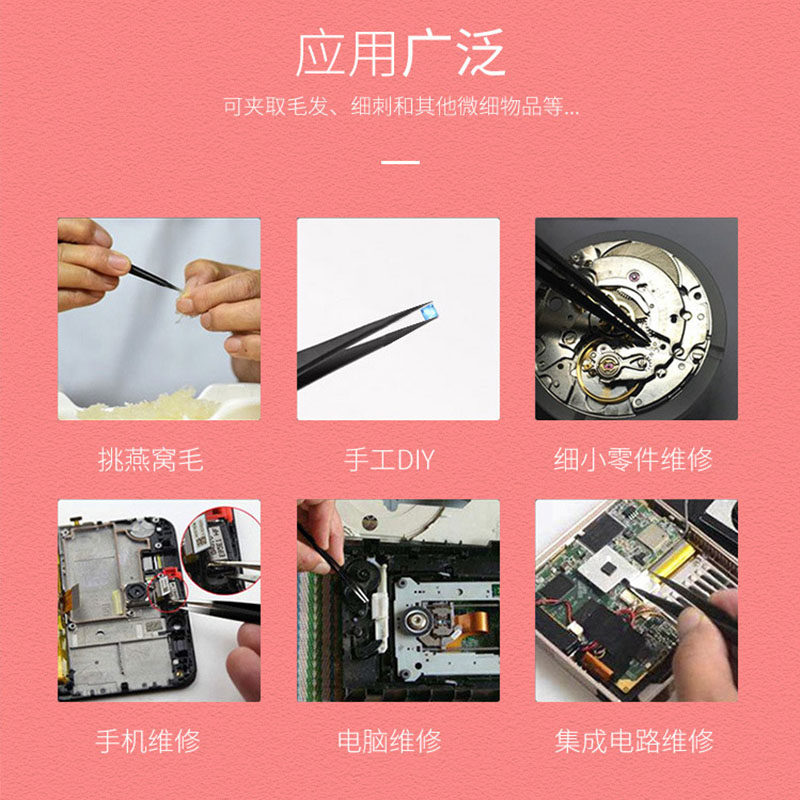 应用广泛

可夹取毛发、细刺和其他微细物品等...

挑燕窝毛

手工DIY

细小零件维修

手机维修

电脑维修

集成电路维修