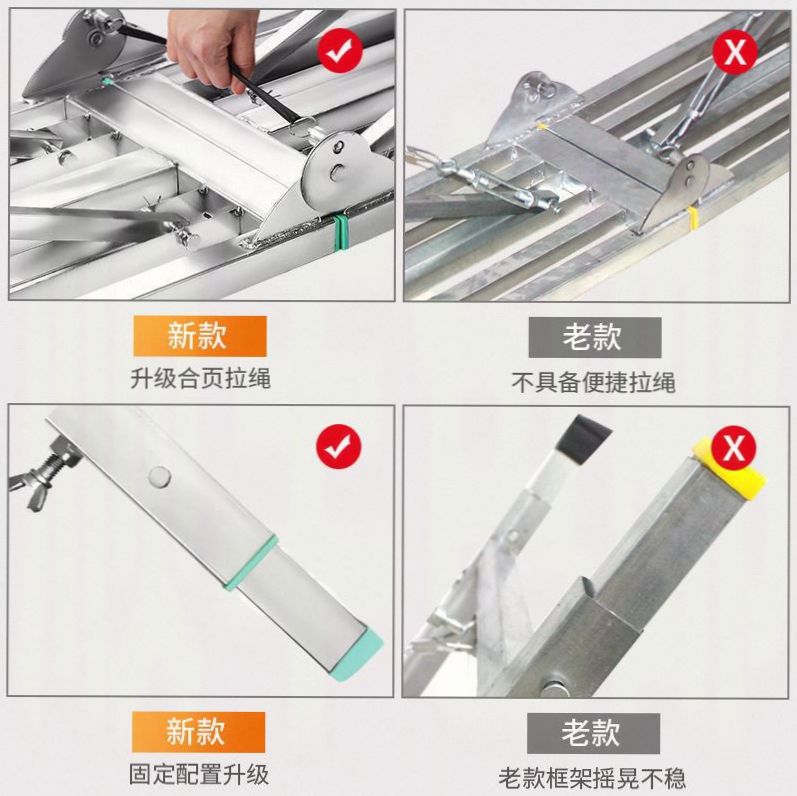 X

新款
升级合页拉绳

老款
不具备便捷拉绳

X

新款
固定配置升级

老款
老款框架摇晃不稳