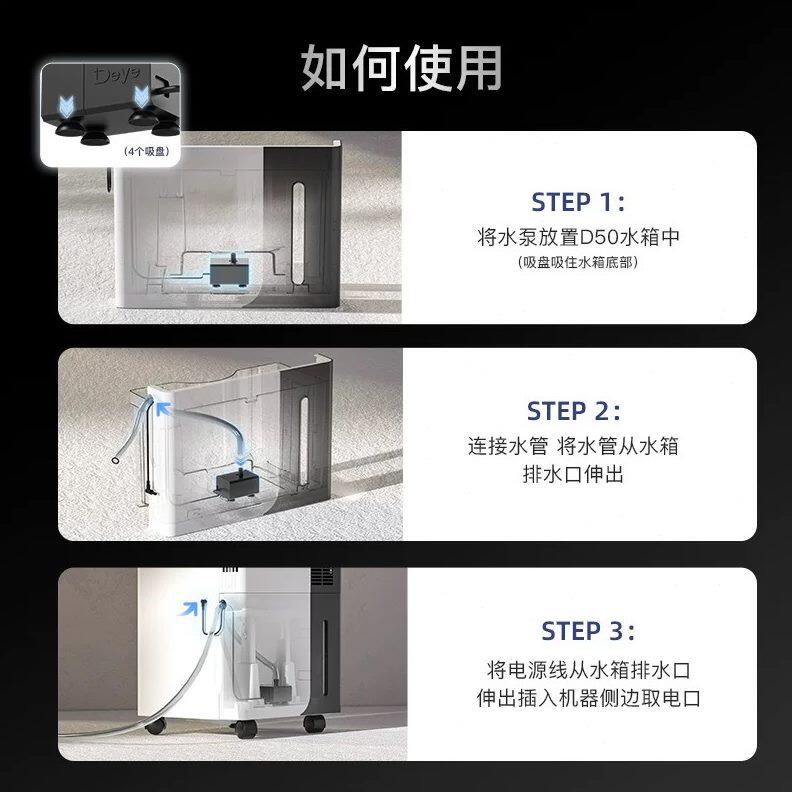 如何使用

Deye

(4个吸盘)

STEP 1:
将水泵放置D50水箱中
(吸盘吸住水箱底部)

STEP 2:
连接水管 将水管从水箱排水口伸出

STEP 3:
将电源线从水箱排水口伸出插入机器侧边取电口