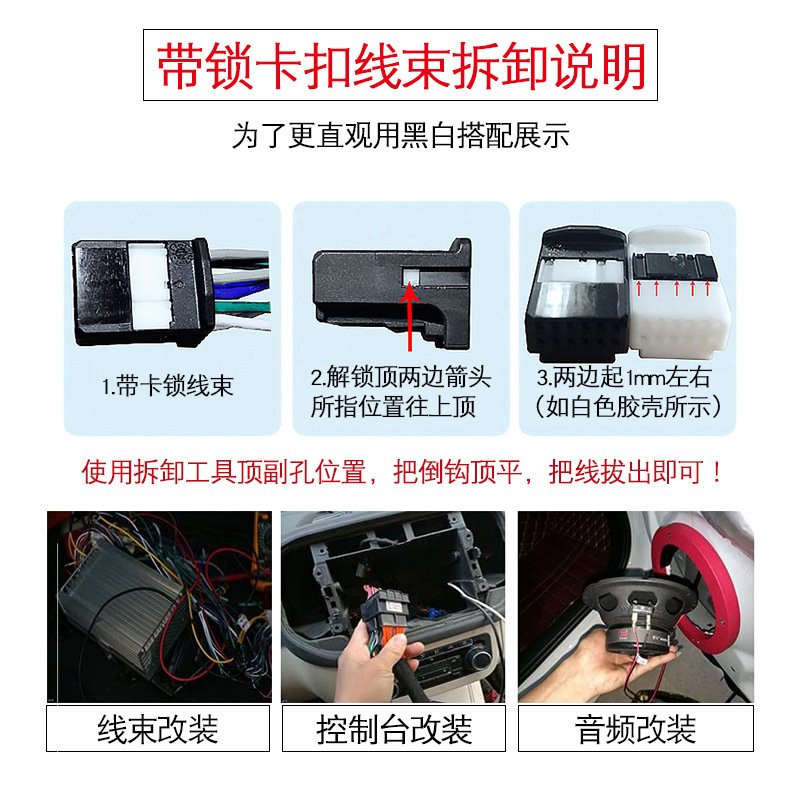 带锁卡扣线束拆卸说明

为了更直观用黑白搭配展示

1.带卡锁线束

2.解锁顶两边箭头所指位置往上顶

3.两边起1mm左右（如白色胶壳所示）

使用拆卸工具顶副孔位置，把倒钩顶平，把线拔出即可！

线束改装

控制台改装

音频改装