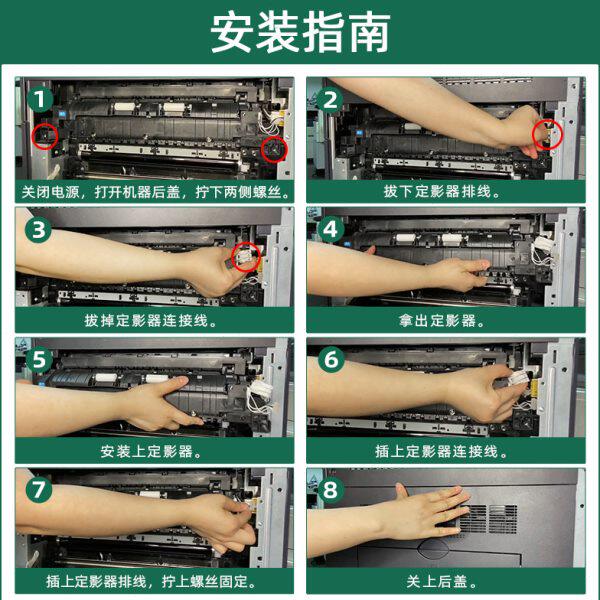 安装指南

1
关闭电源，打开机器后盖，拧下两侧螺丝。

2
拔下定影器排线。

3
拔掉定影器连接线。

4
拿出定影器。

5
安装上定影器。

6
插上定影器连接线。

7
插上定影器排线，拧上螺丝固定。

8
关上后盖。