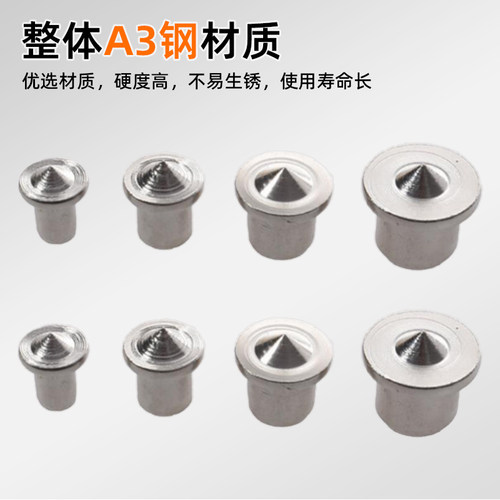 整体A3钢材质

优选材质，硬度高，不易生锈，使用寿命长