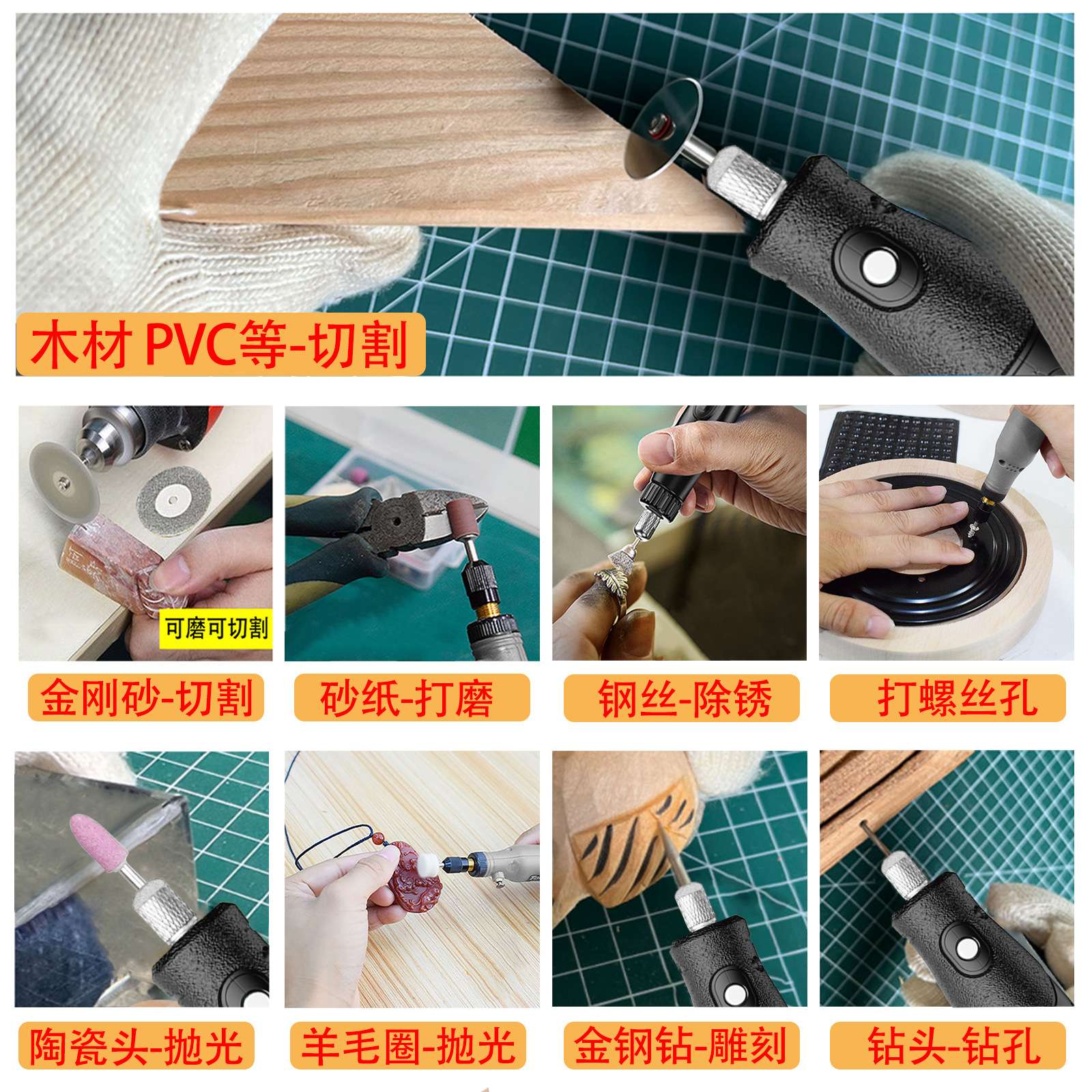 木材 PVC等-切割

可磨可切割

金刚砂-切割

砂纸-打磨

钢丝-除锈

打螺丝孔

陶瓷头-抛光

羊毛圈-抛光

金钢钻-雕刻

钻头-钻孔