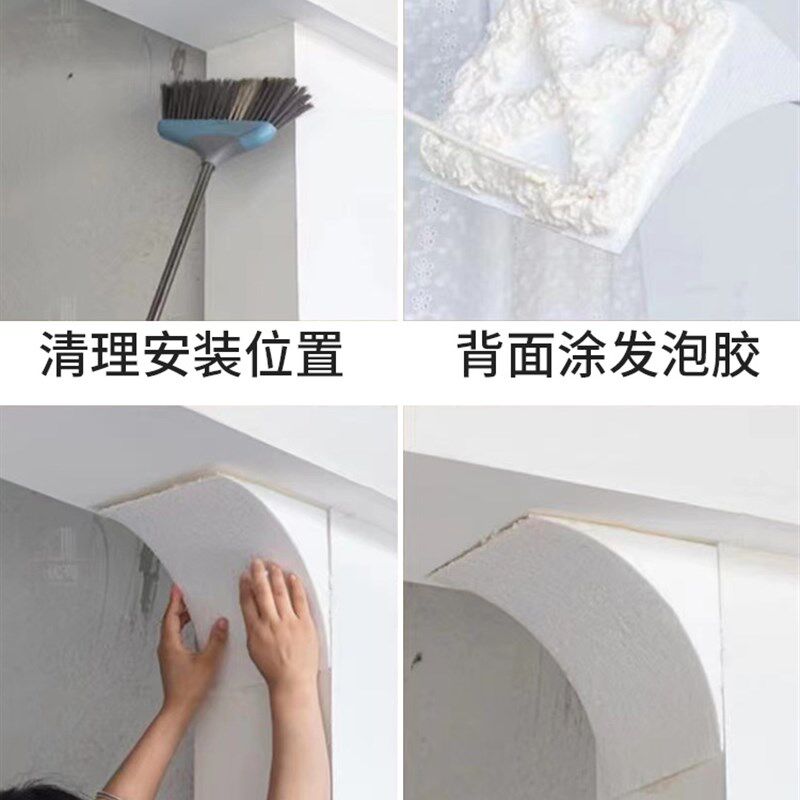 清理安装位置

背面涂发泡胶