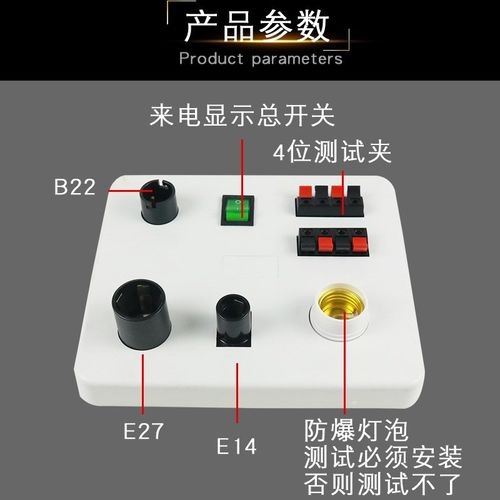 产品参数
Product parameters

来电显示总开关

4位测试夹

B22

E27

E14

防爆灯泡
测试必须安装
否则测试不了