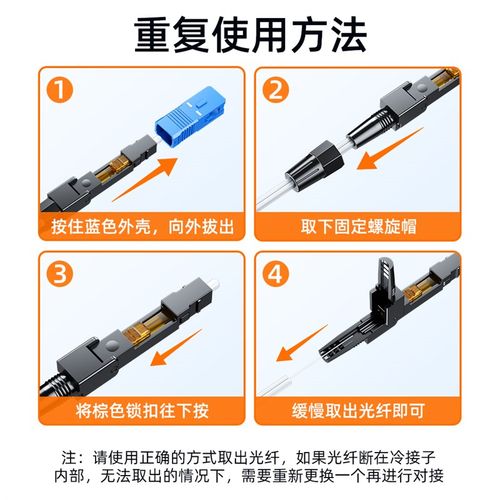 重复使用方法

1
按住蓝色外壳，向外拔出

2
取下固定螺旋帽

3
将棕色锁扣往下按

4
缓慢取出光纤即可

注：请使用正确的方式取出光纤，如果光纤断在冷接子内部，无法取出的情况下，需要重新更换一个再进行对接